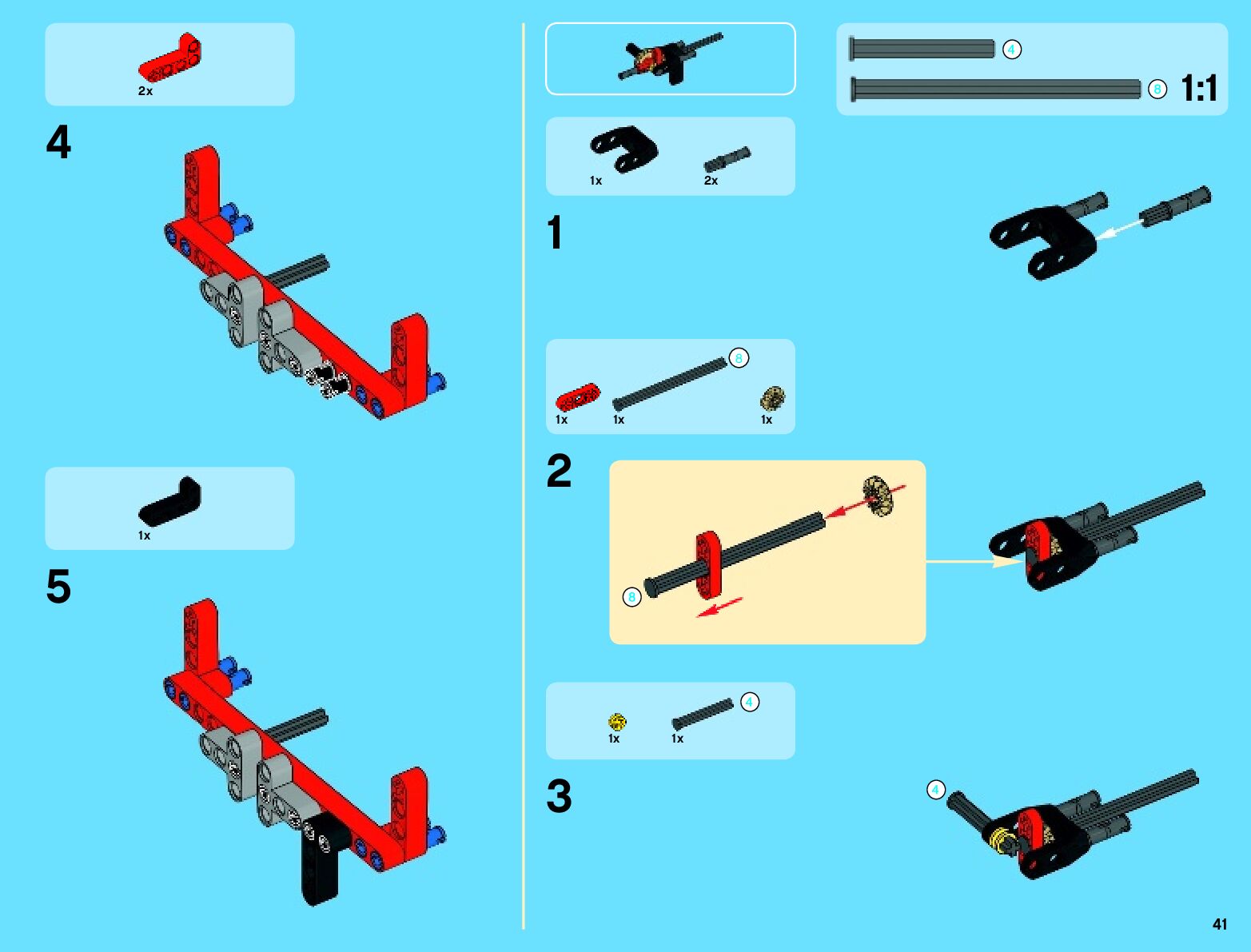 2x

4

1x

5

4

8

1:1

1x
2x

1

8

1x
1x
1x

2

8

4

1x
1x

3

4

41