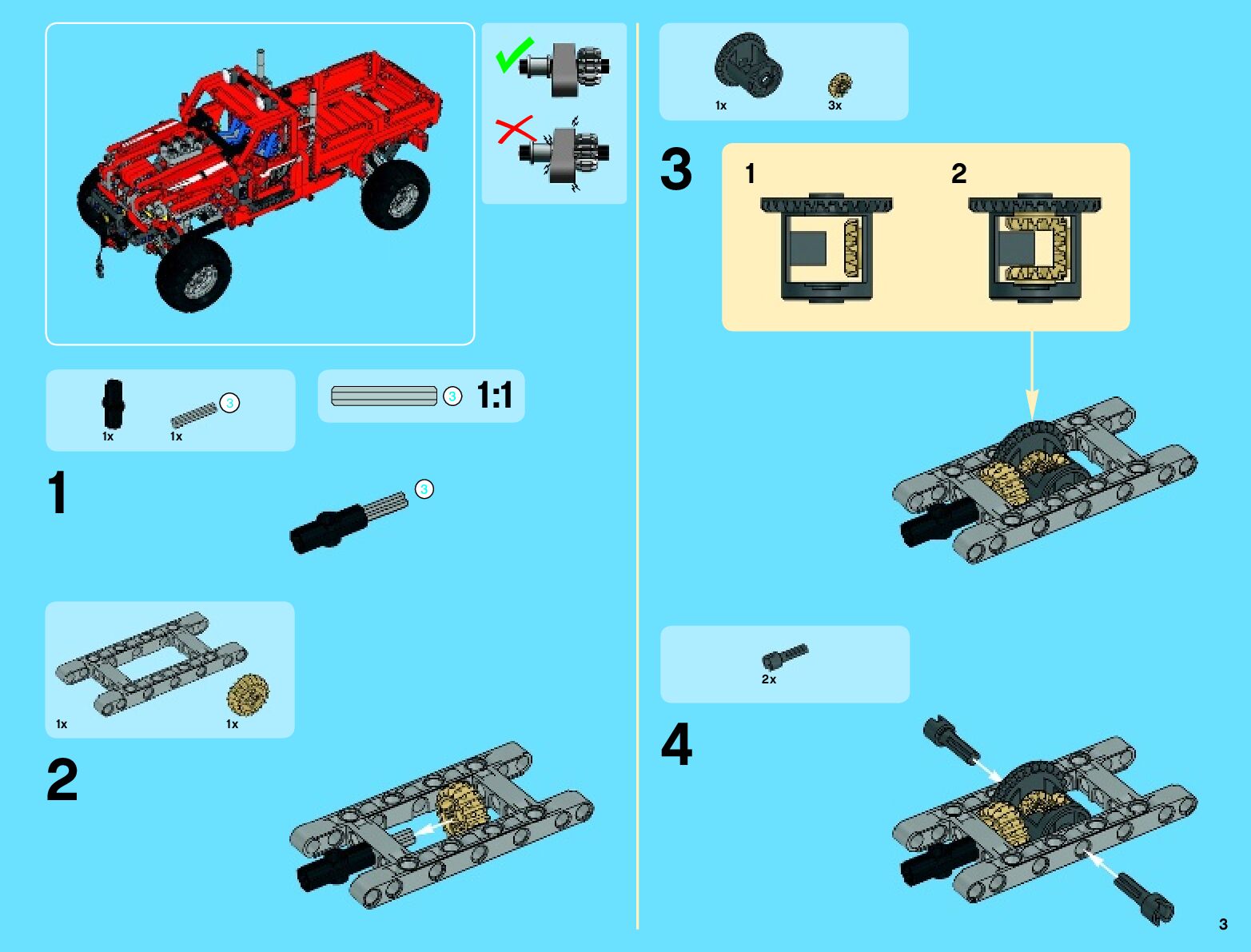 1x
1x
3
3
1:1
1
3
1x
1x
2
1x
3x
3
1
2
2x
4
3