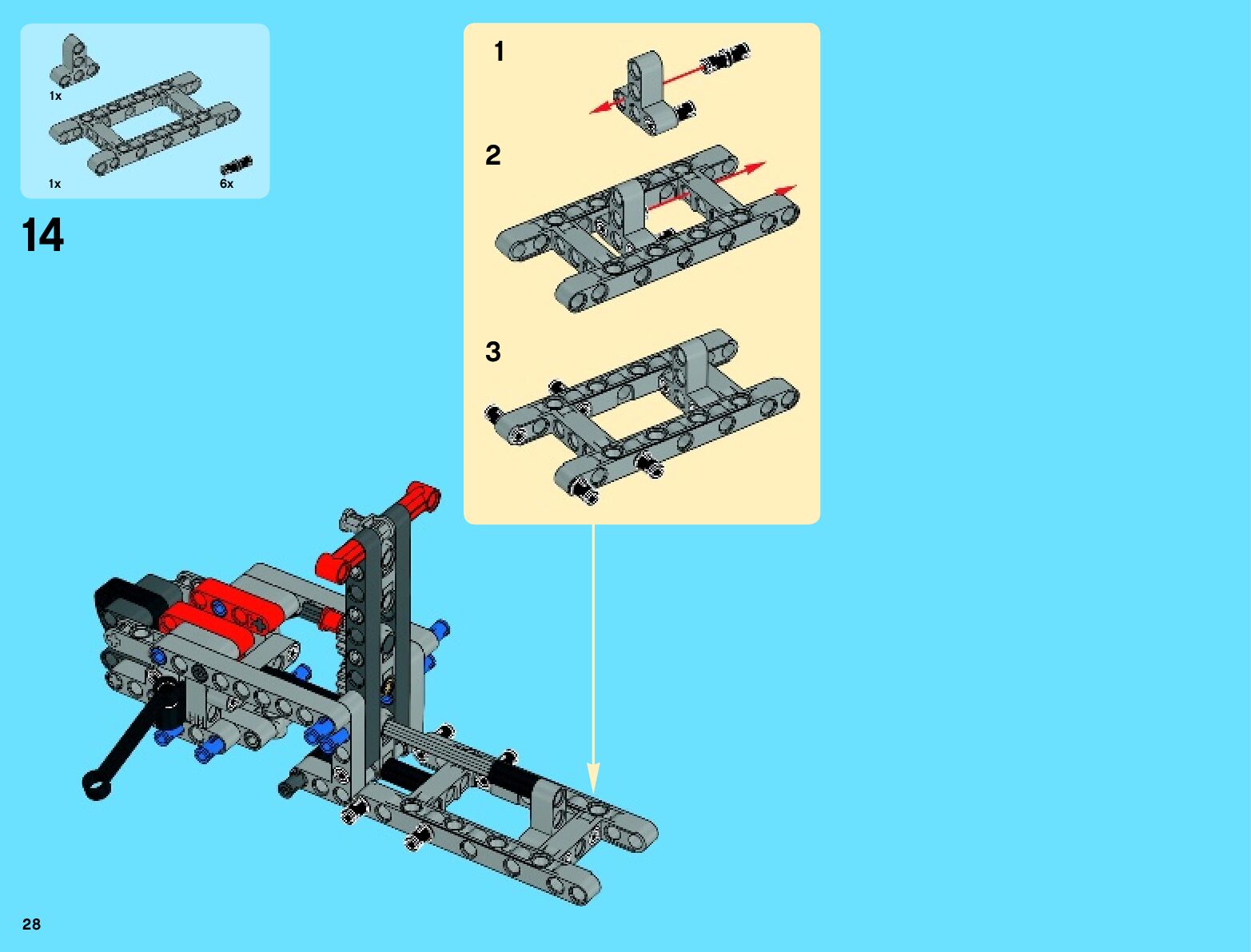 1x

1x

6x

14

1

2

3

28