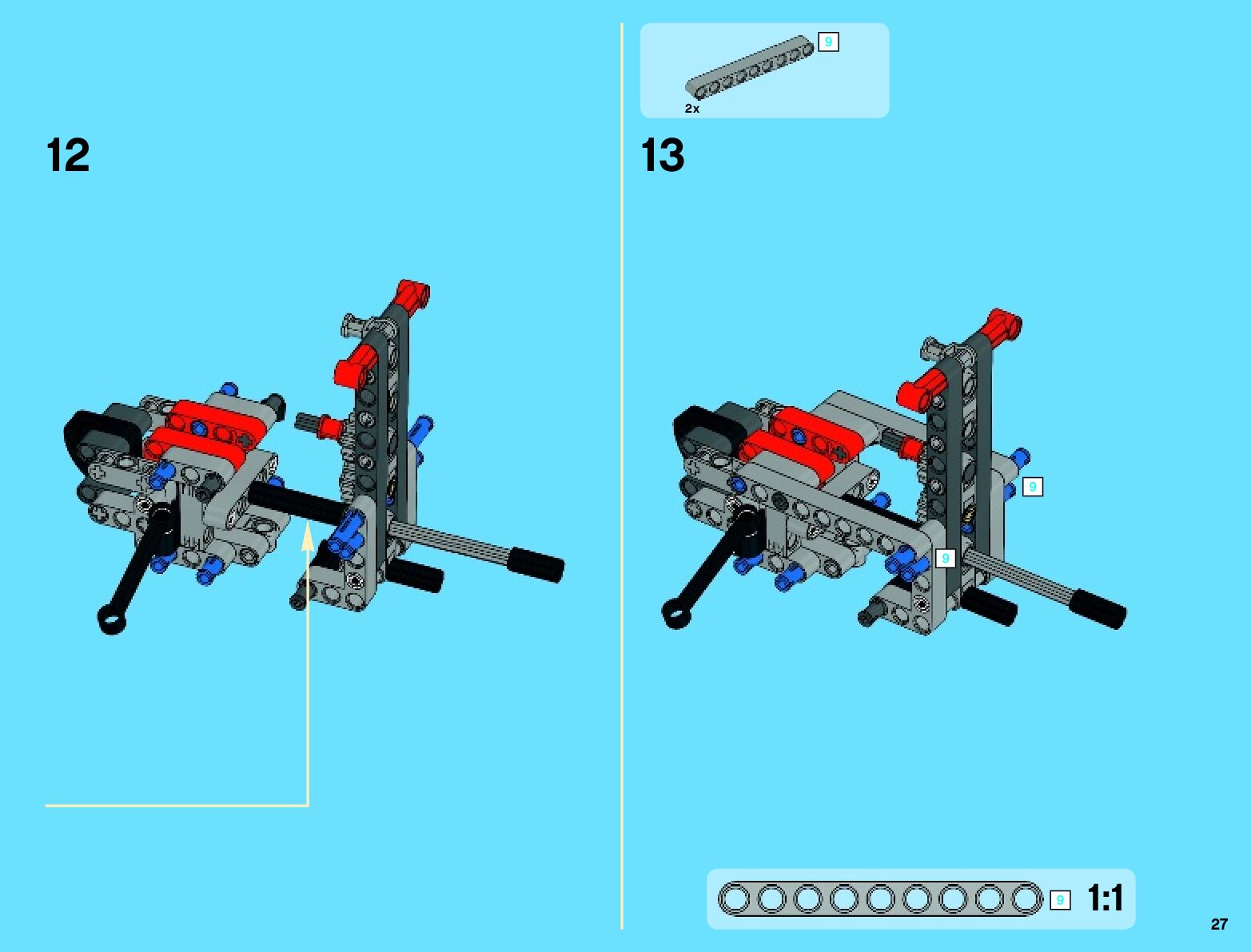 12

9

2x

13

9

9

9

1:1

27