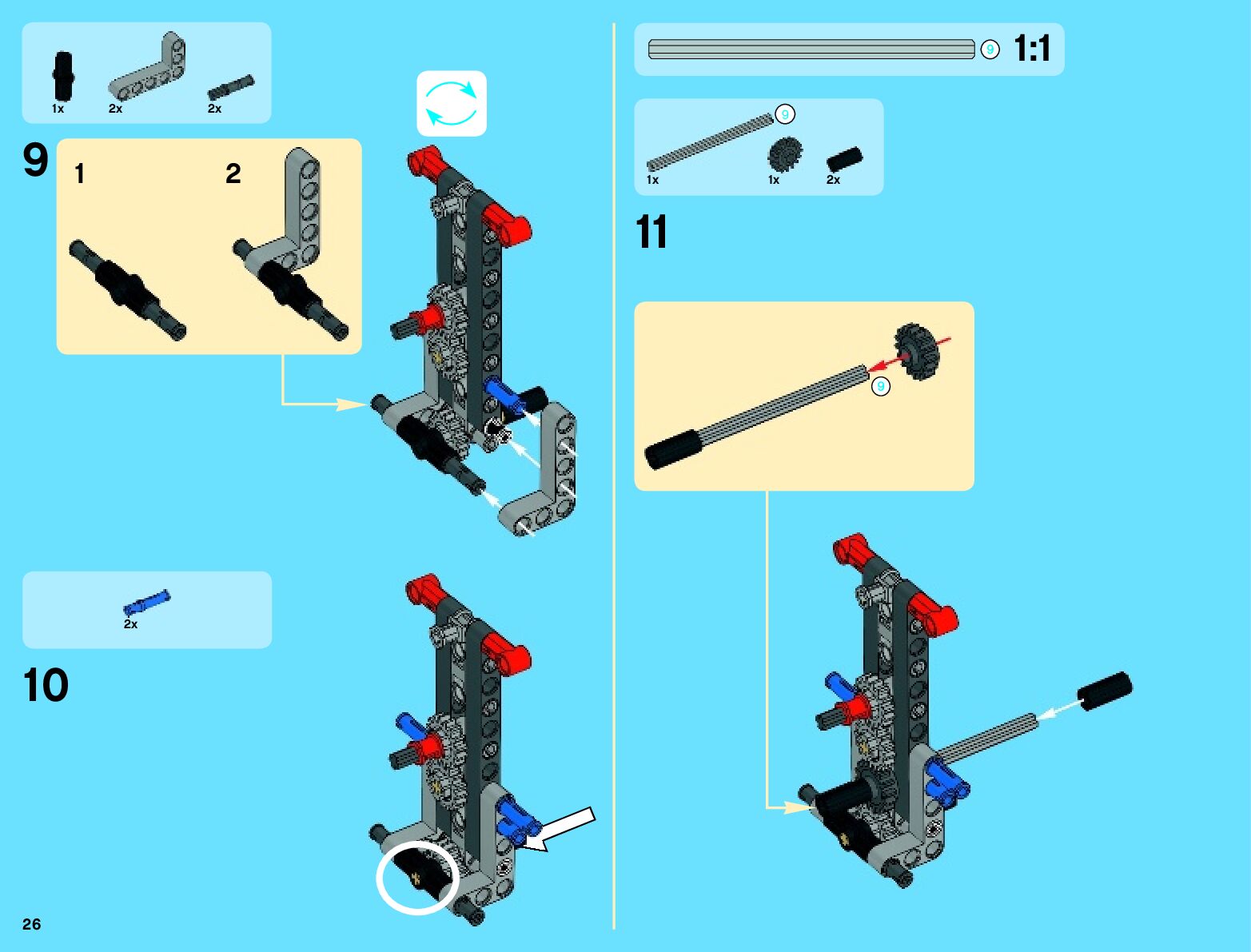 1x 2x 2x

9

1

2

2x

10

26

9 1:1

9

1x 1x 2x

11

9