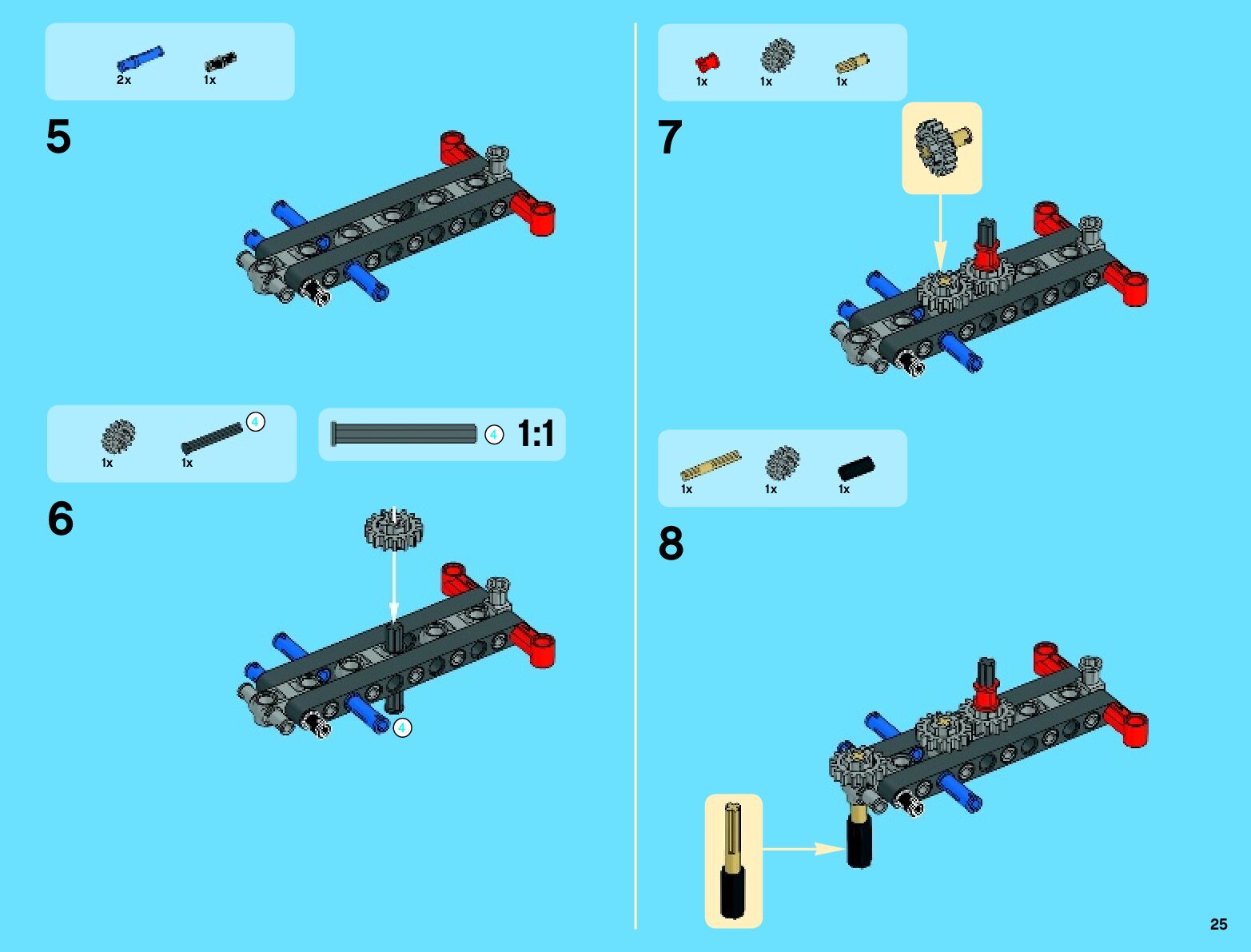 2x 1x

5

1x 1x 4

4 1:1

6

4

1x 1x 1x

7

1x 1x 1x

8

25