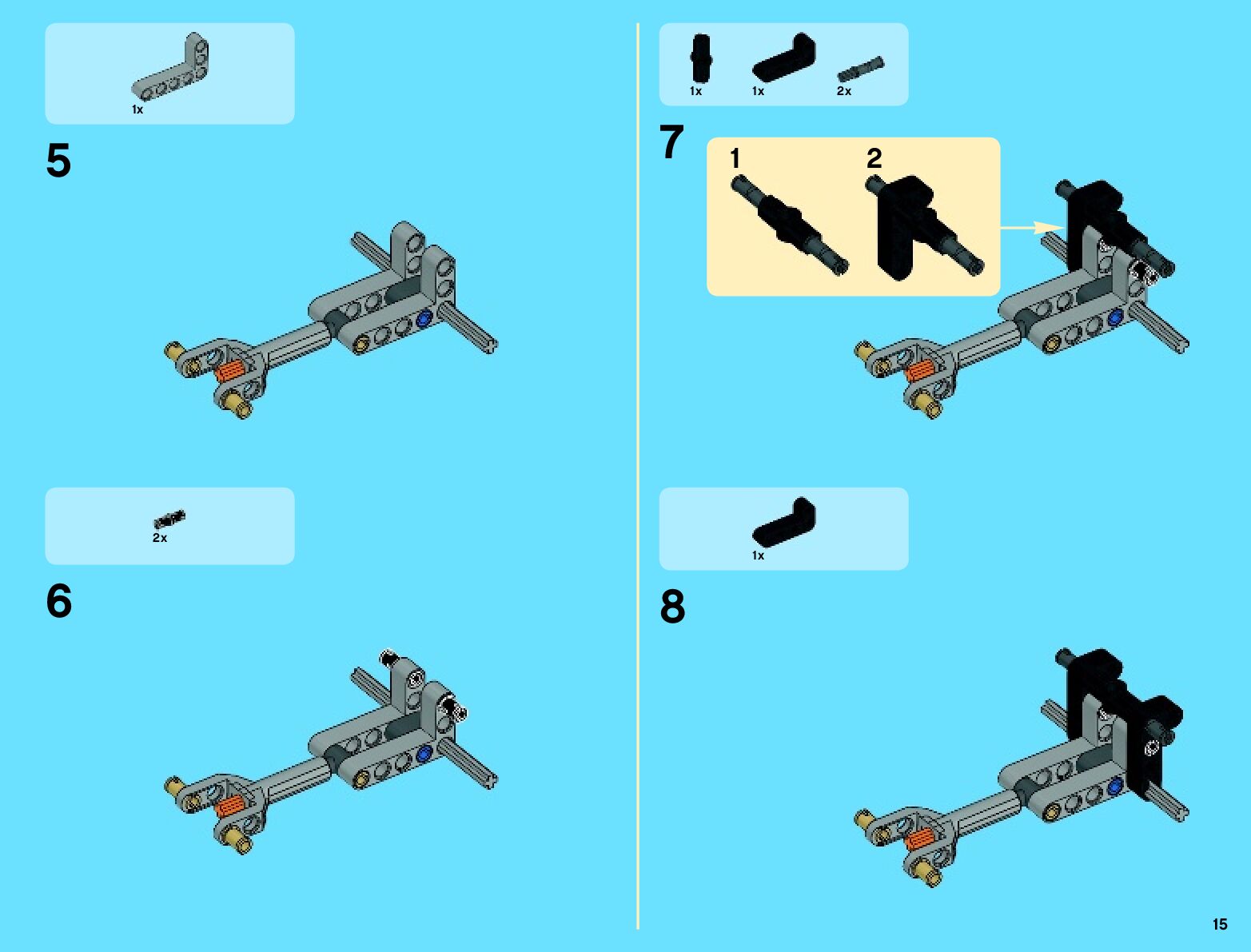 1x

5

2x

6

1x 1x 2x

7

1

2

1x

8

15