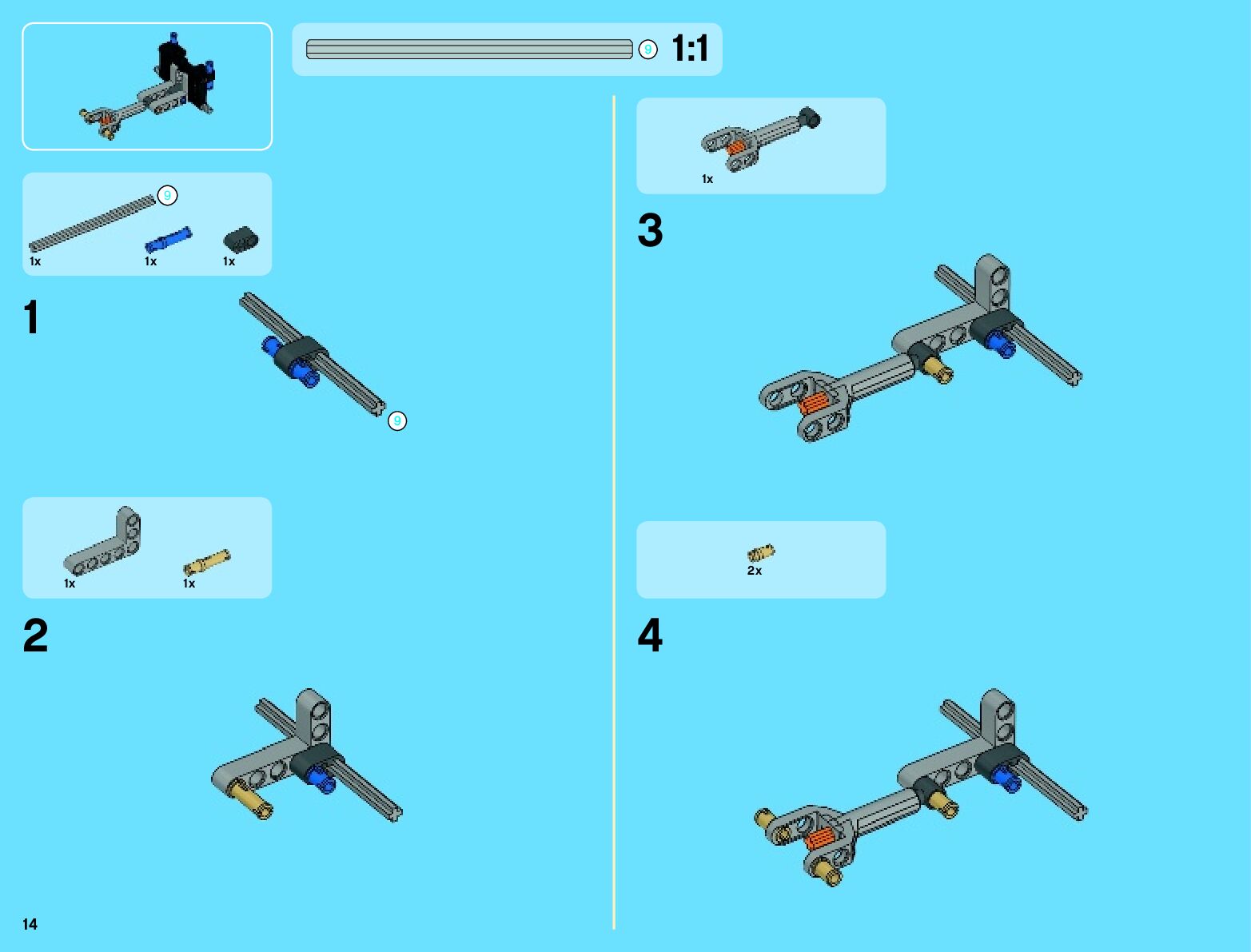 9 1:1

9
1x 1x 1x

1

9

1x 1x

2

1x

3

2x

4

14