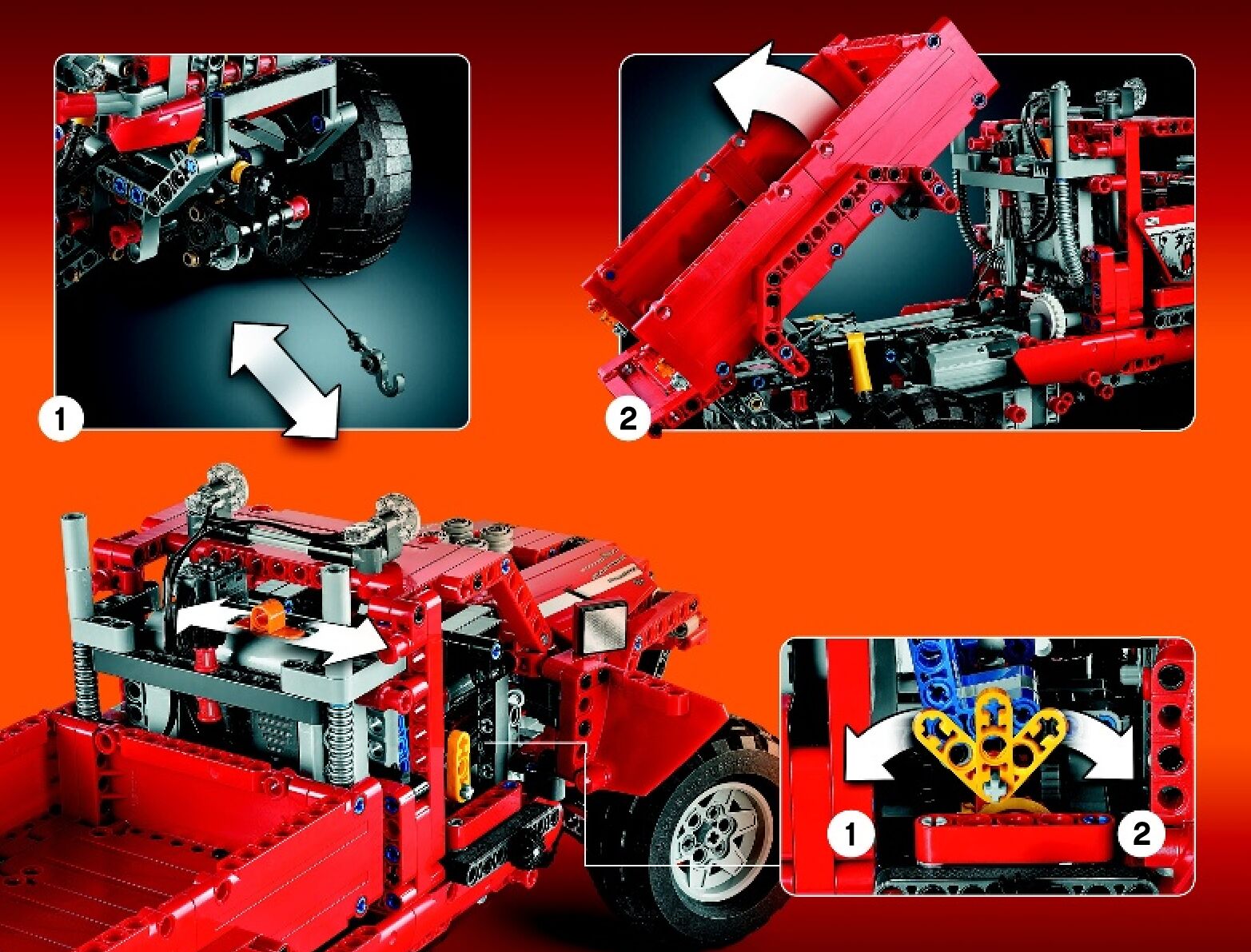 1

2

1

2