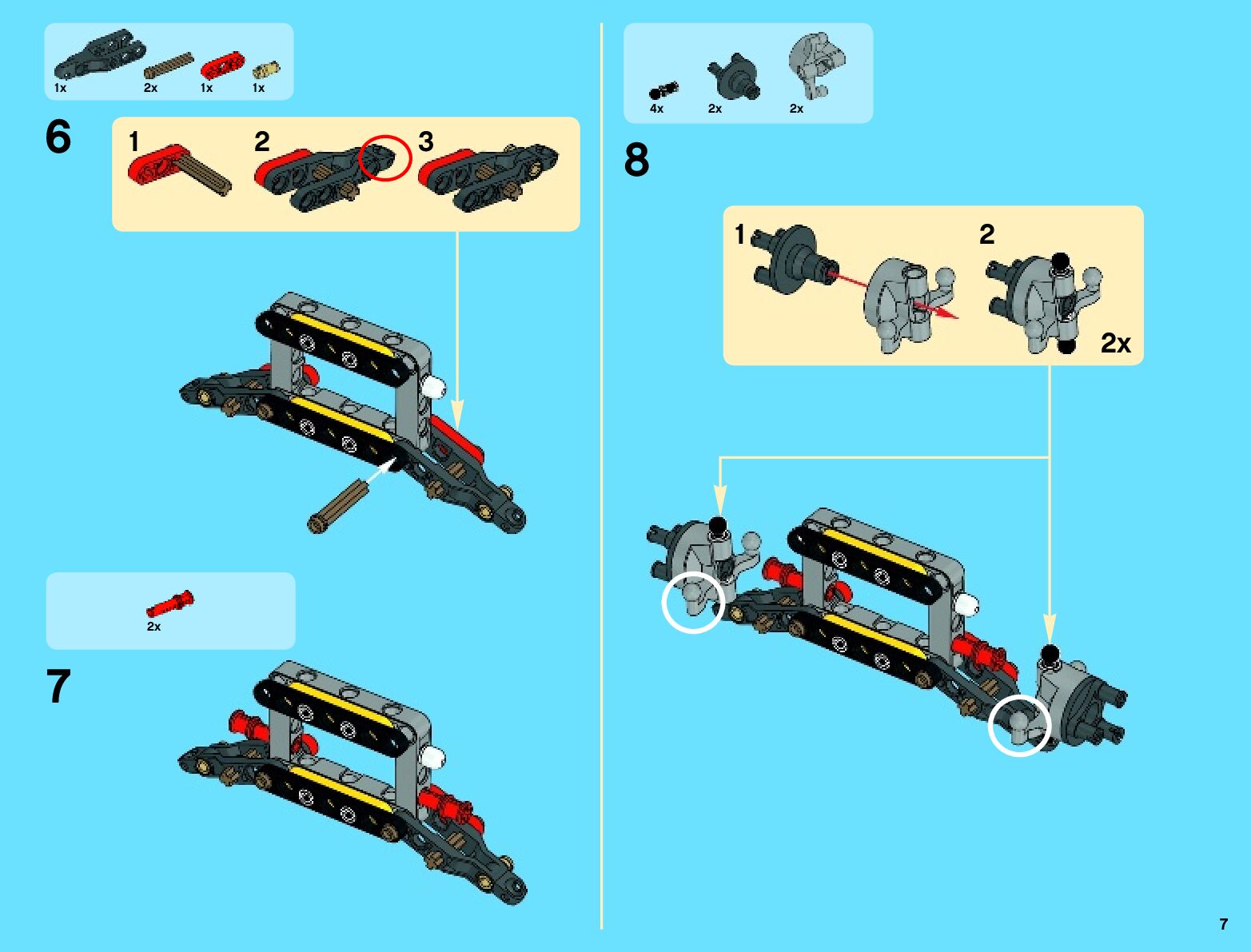 1x 2x 1x 1x

6

1 2 3

2x

7

4x 2x 2x

8

1 2

2x

7