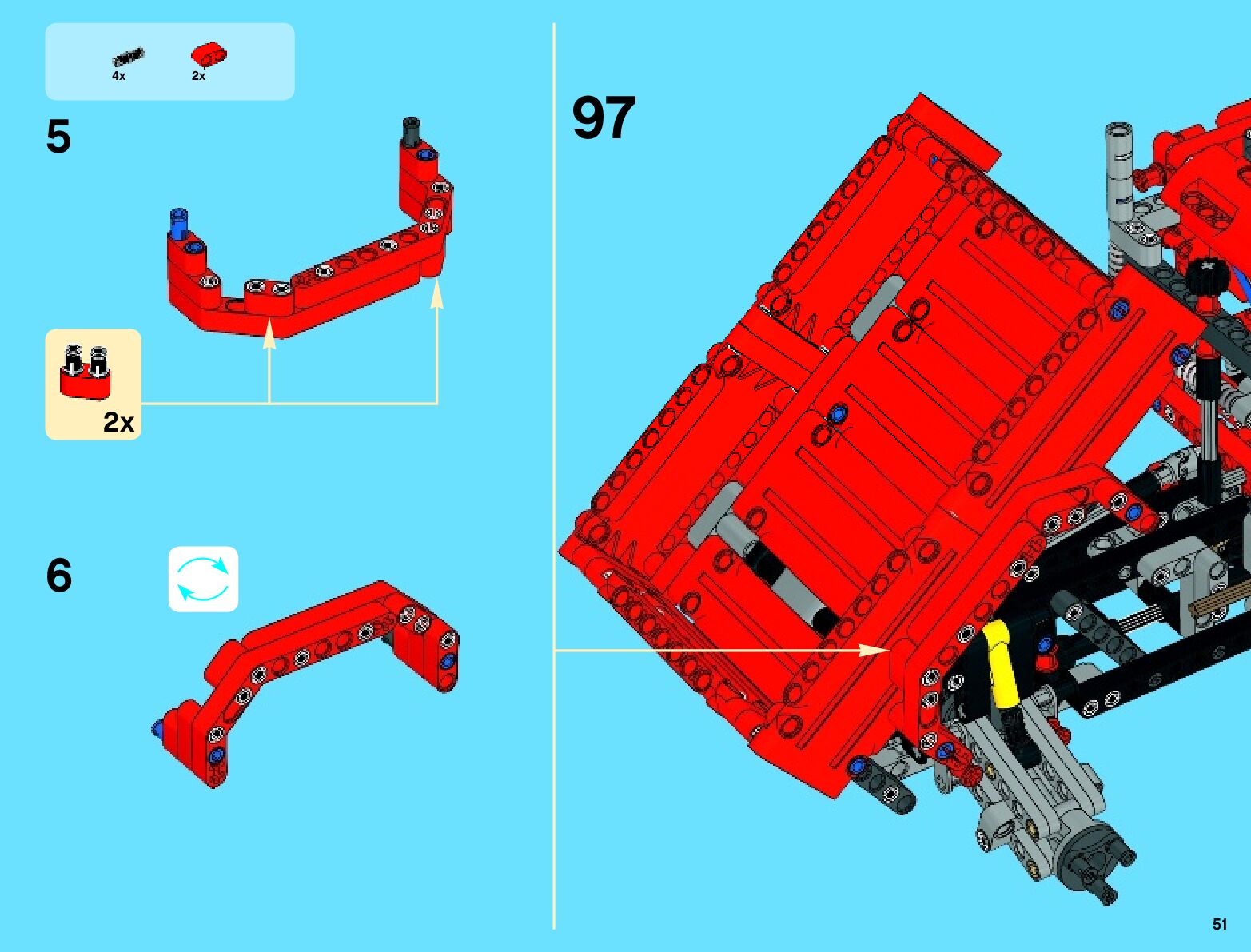 4x 2x

5

2x

6

97

51