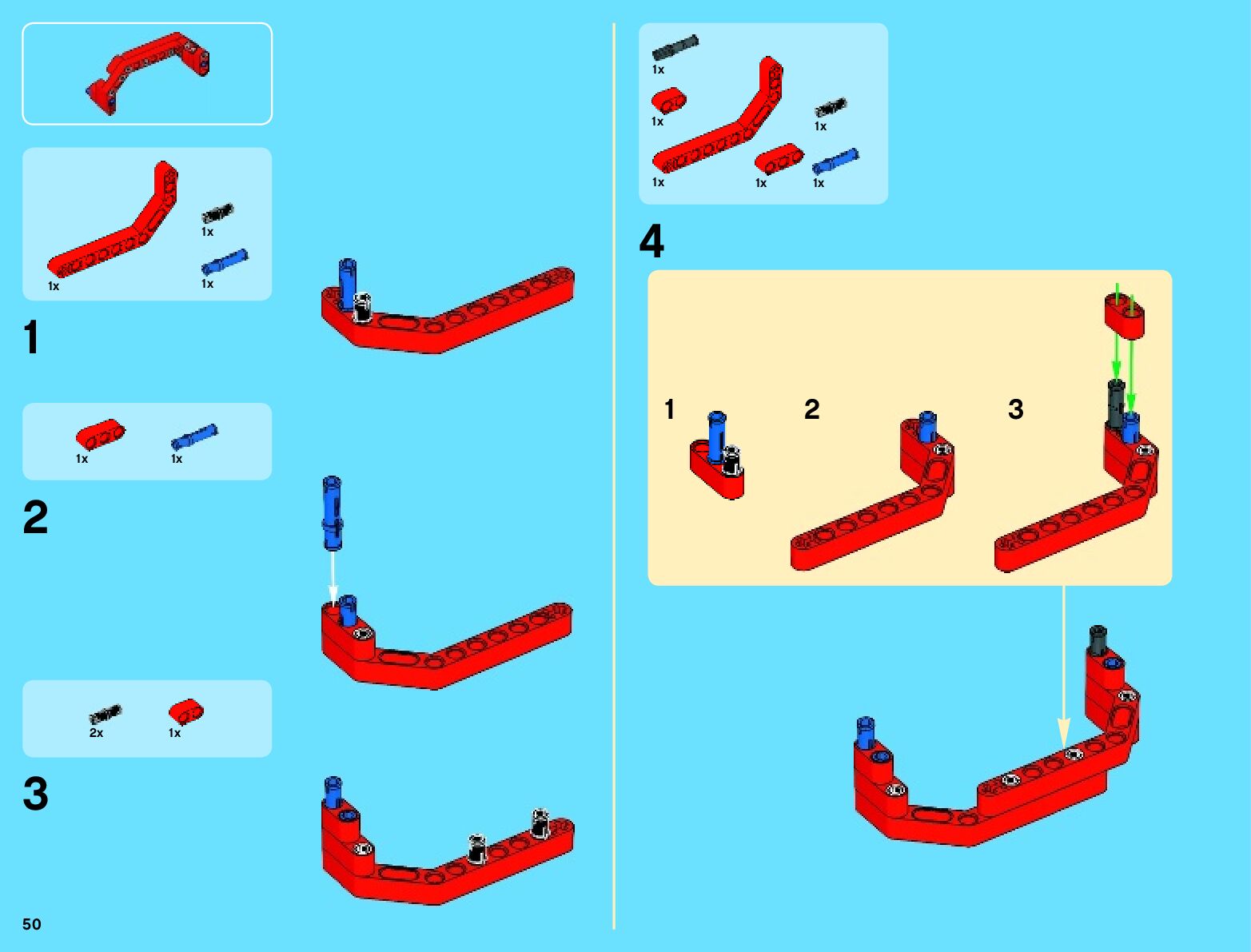 1x
1x
1x

1

1x
1x

2

2x
1x

3

50

1x
1x
1x
1x
1x
1x

4

1
2
3