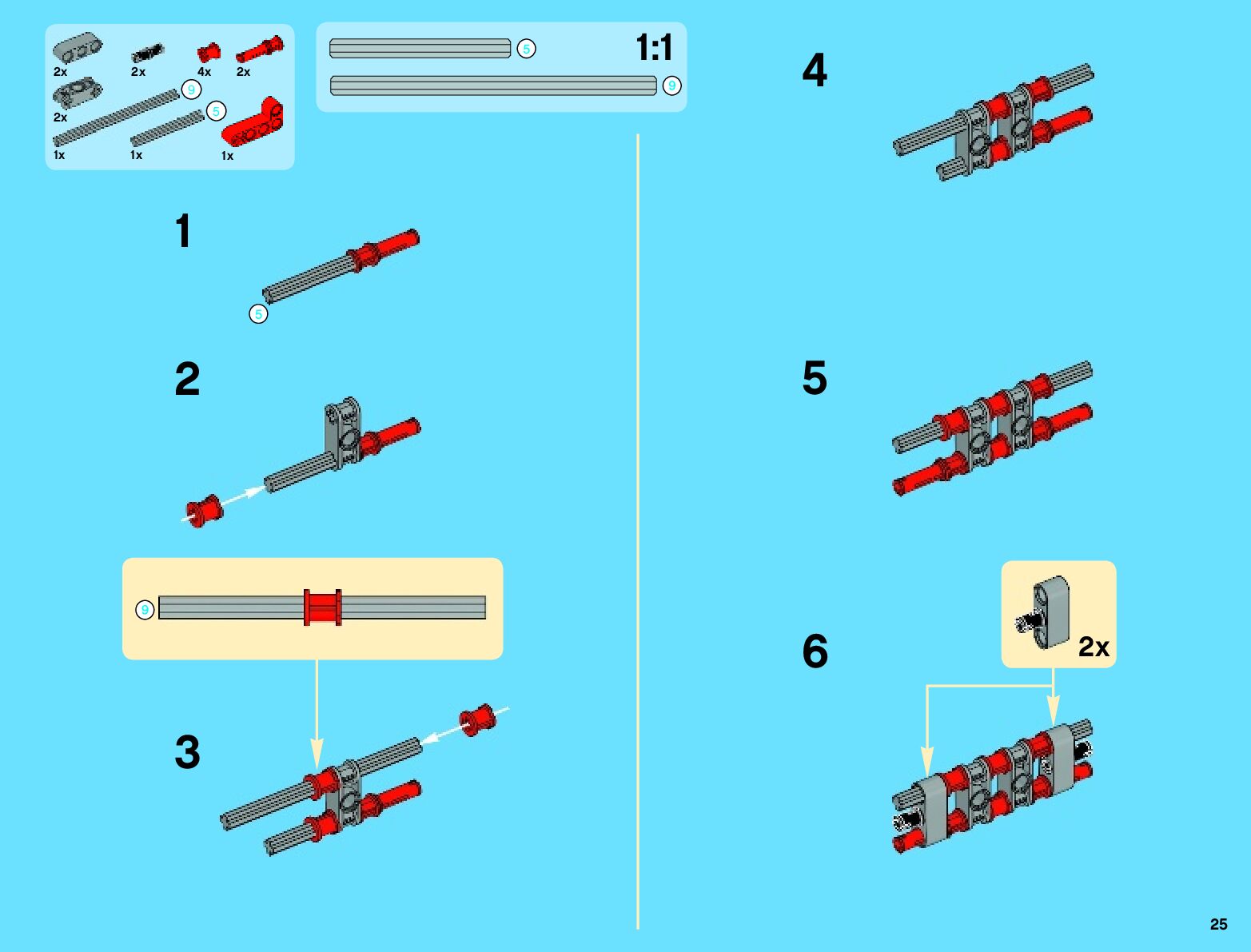 2x 2x 4x 2x
2x
9
5
1x 1x 1x

5
1:1
9

1
5

2

9

3

4

5

6

2x

25