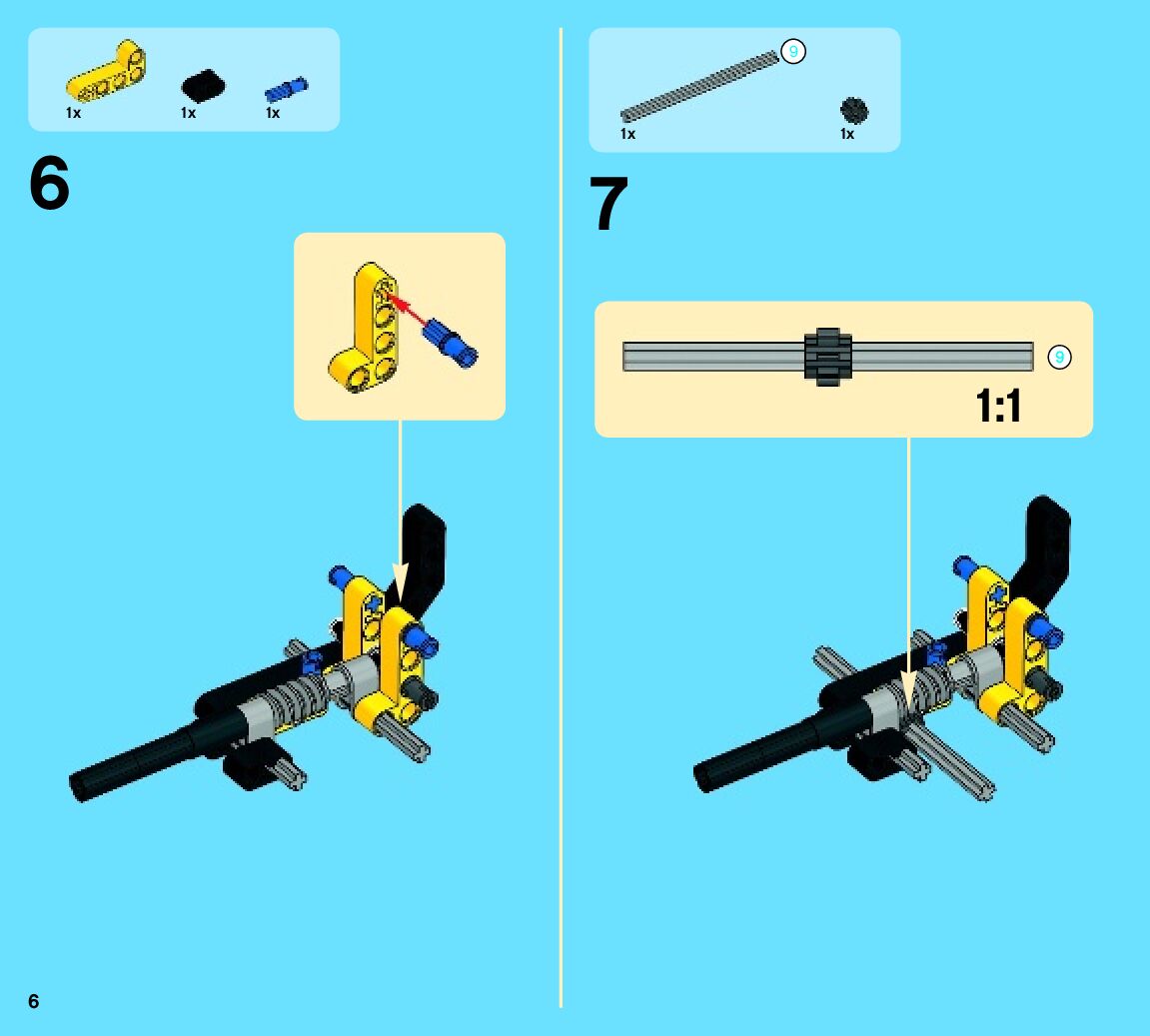 1x 1x 1x

6

9

1x 1x

7

9

1:1

6