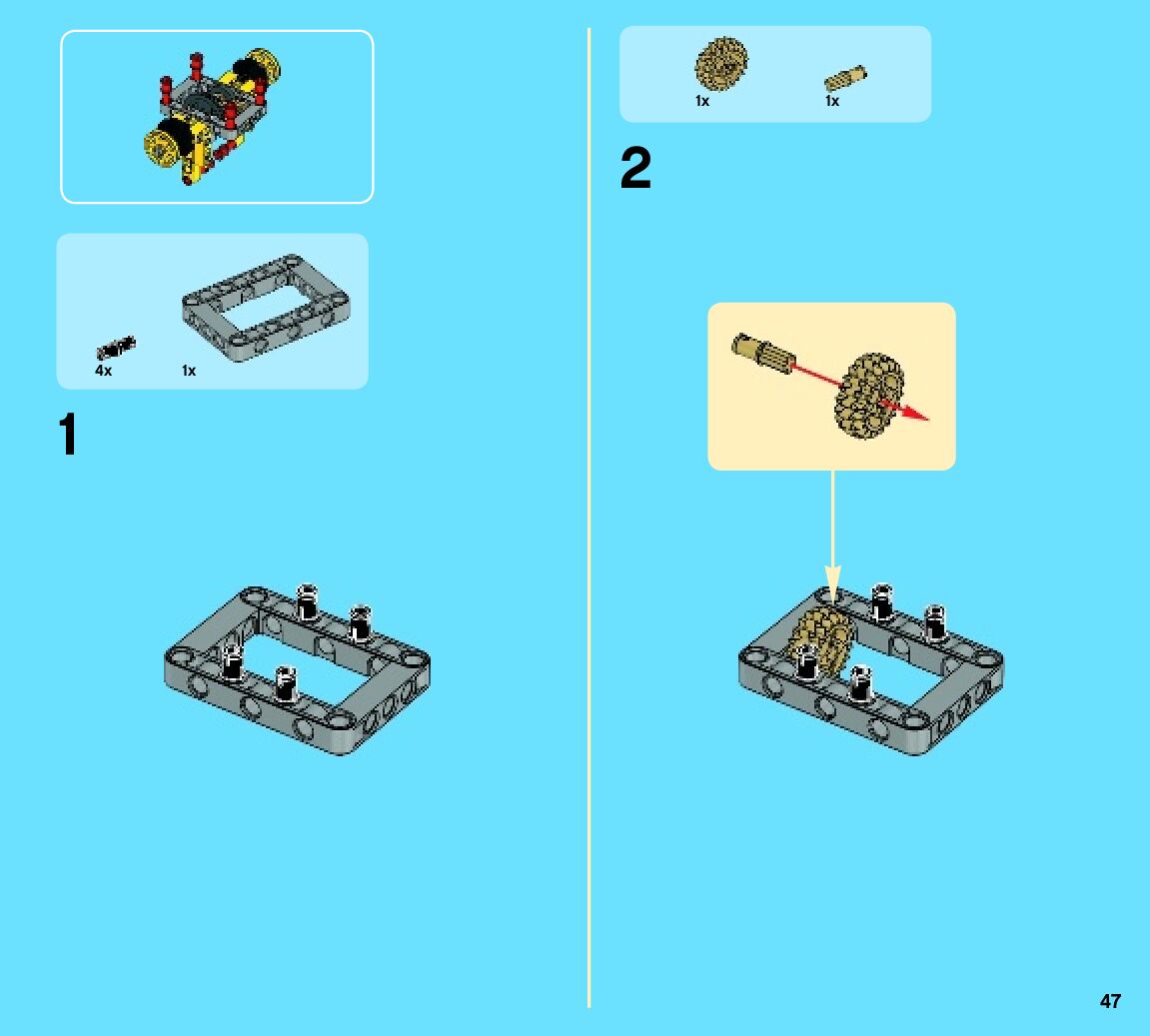 4x 1x

1

1x 1x

2

47