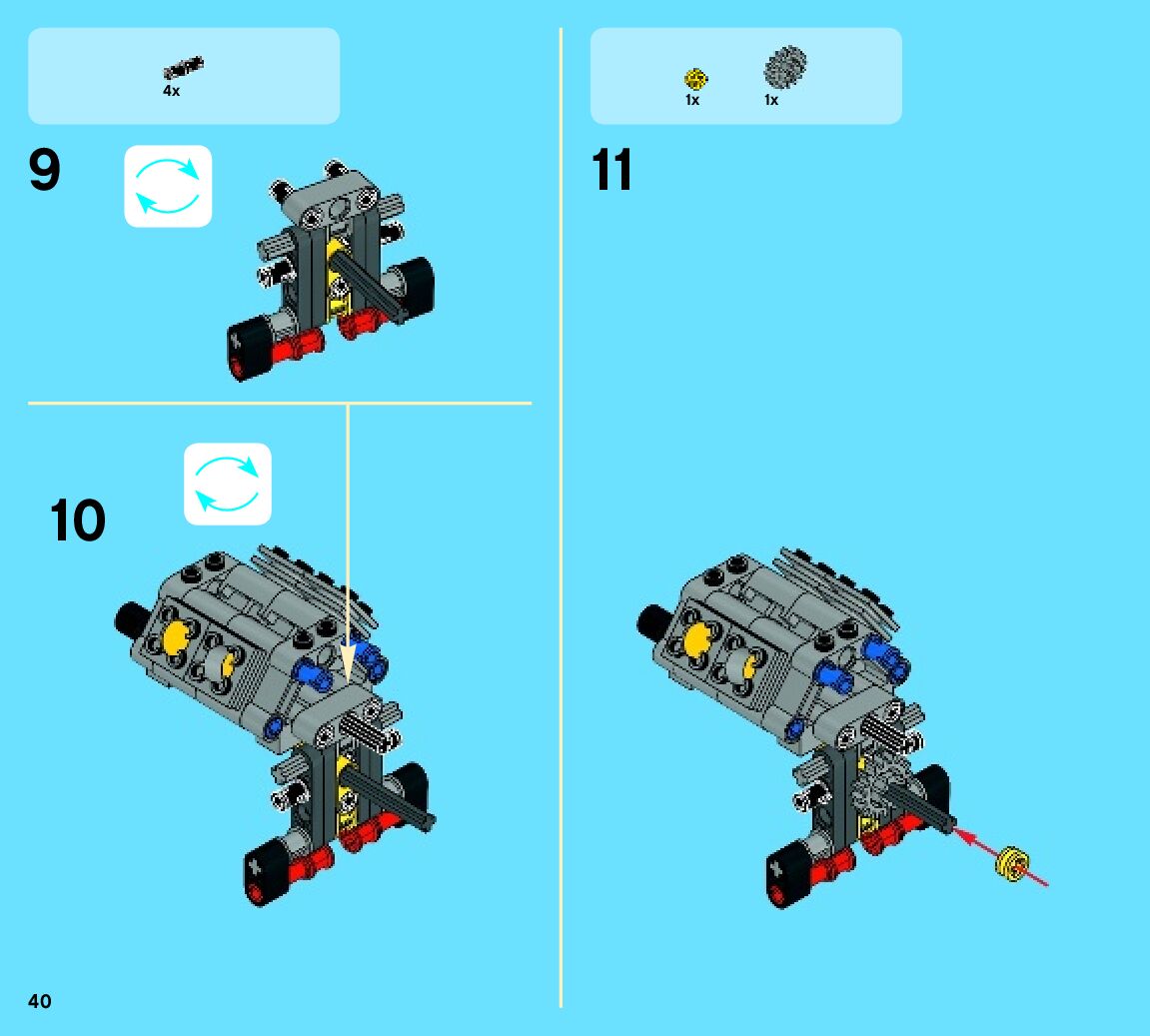 4x

9

10

1x 1x

11

40