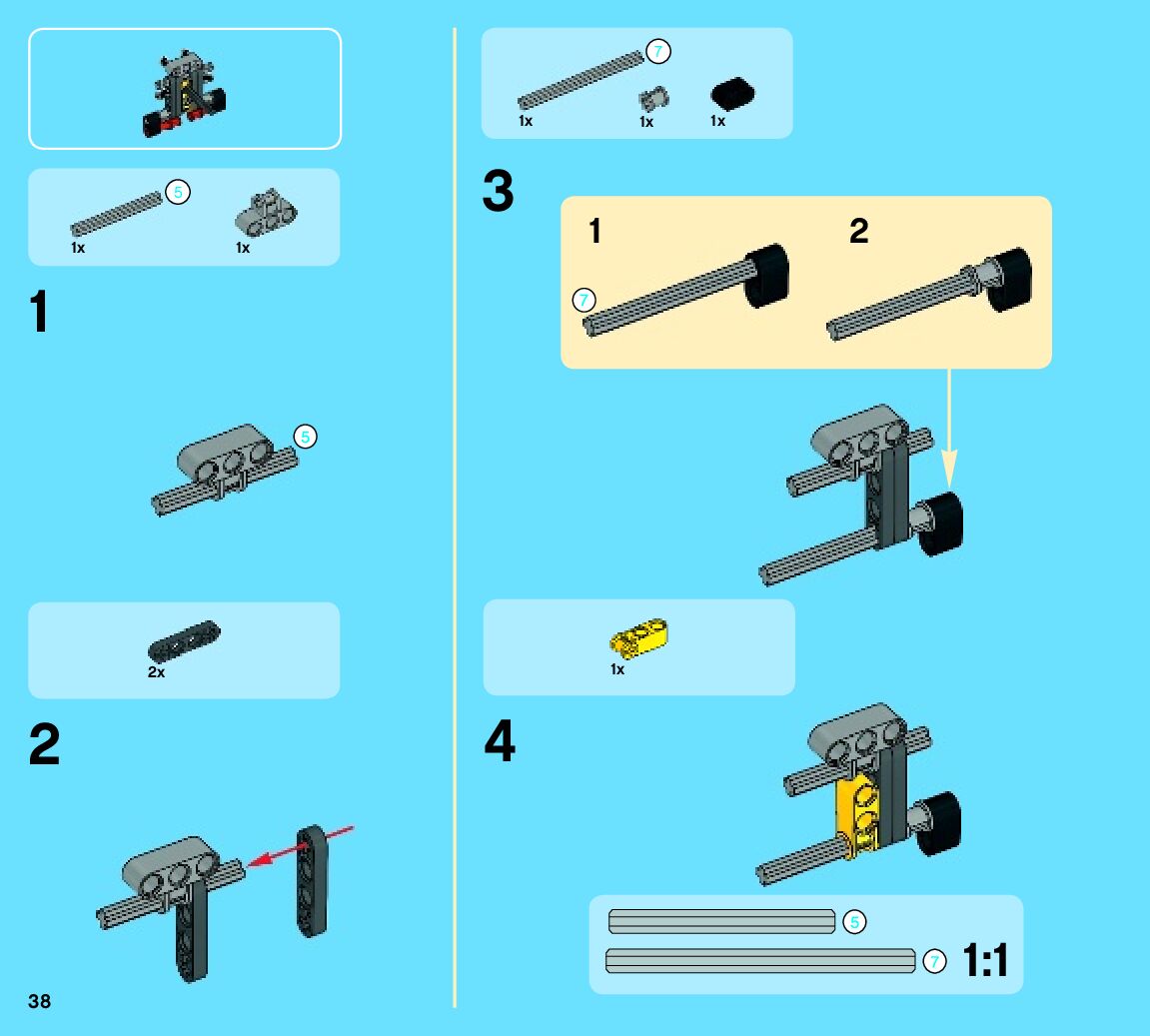 5
1x
1x

1

5

2x

2

38

7
1x
1x
1x

3

1
2
7

1x

4

5
7
1:1