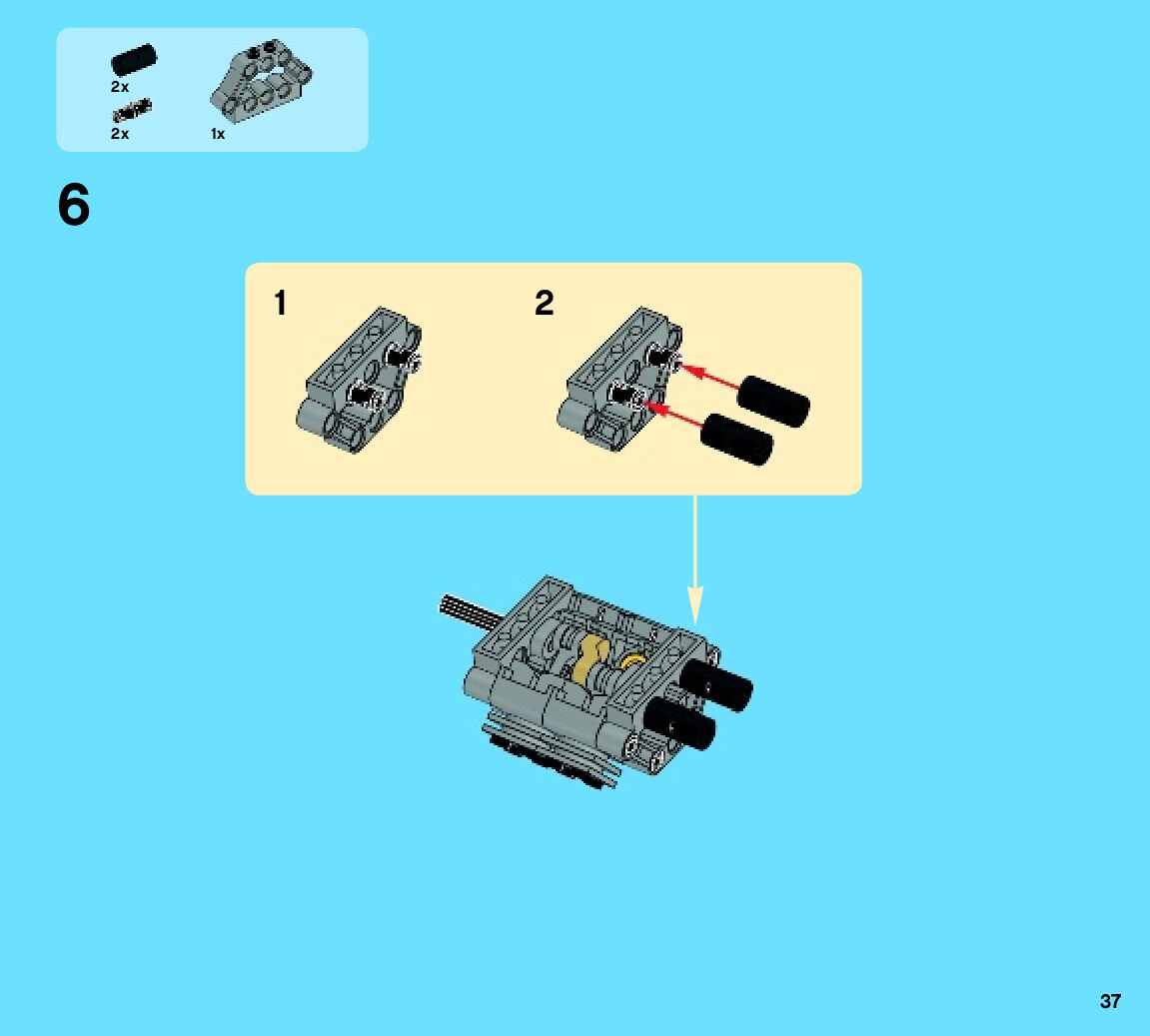 2x
2x
1x

6

1

2

37