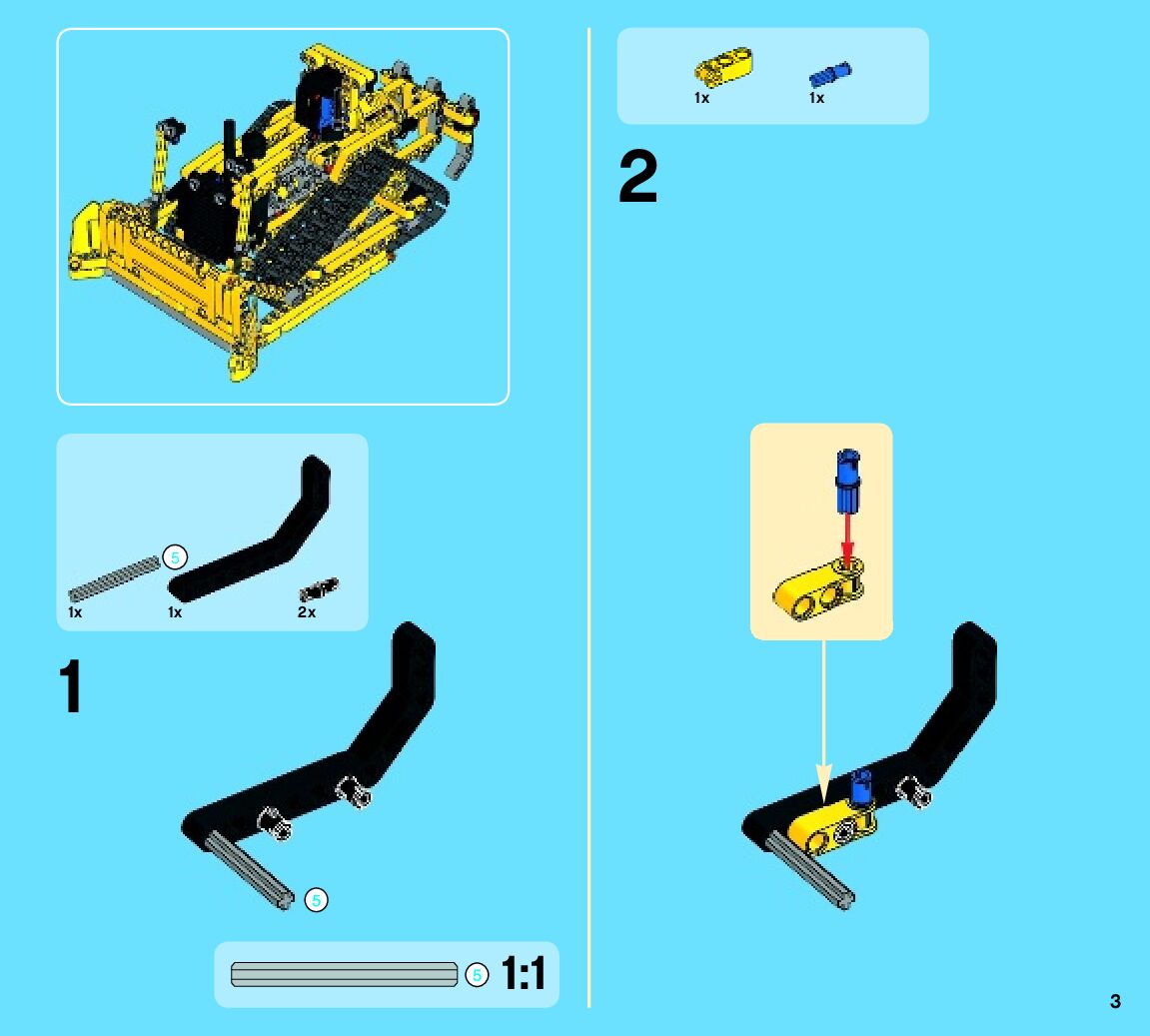 5
1x 1x 2x

1

5

5 1:1

1x 1x

2

3