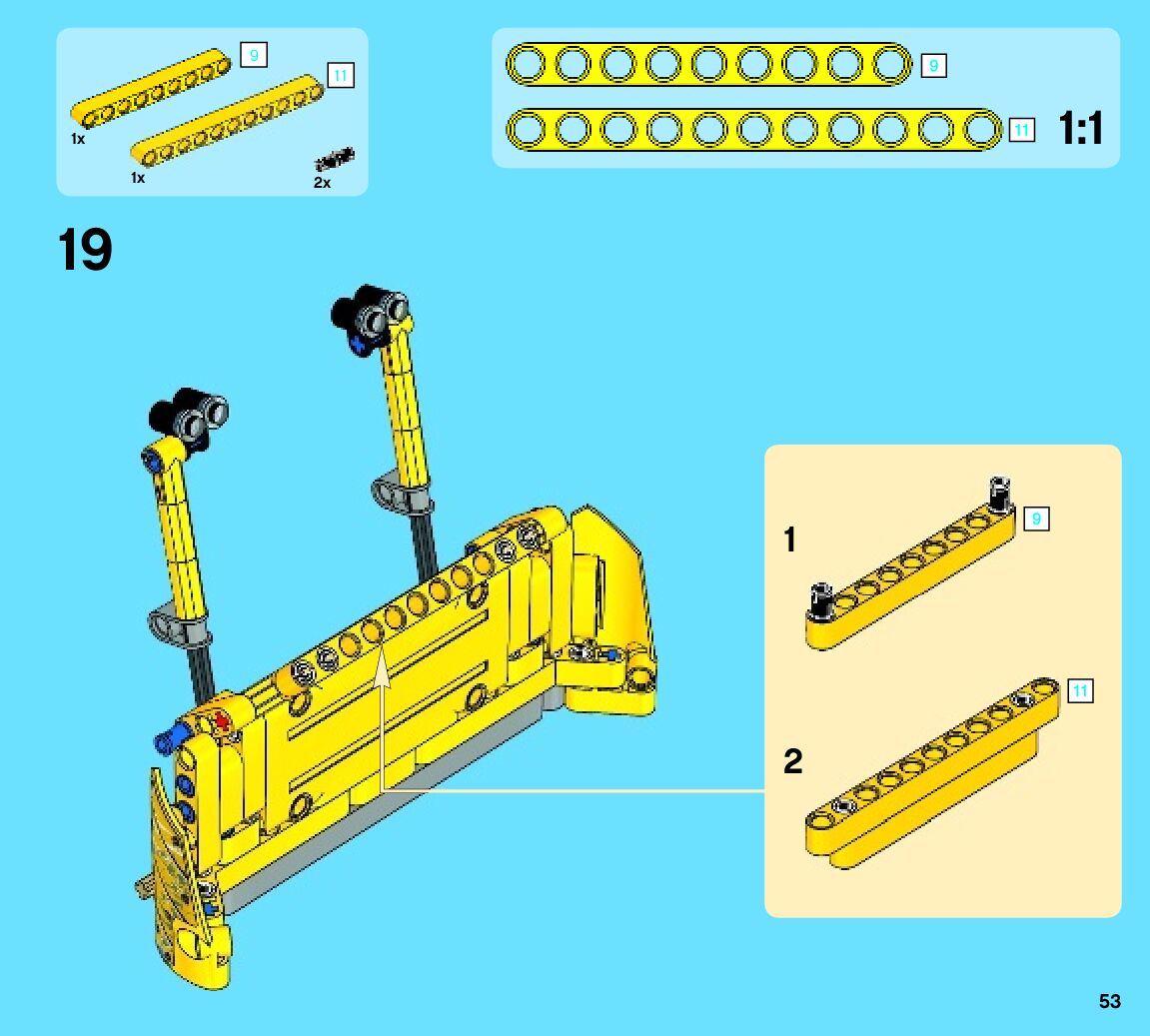 9
11
1x
1x
2x

9
11
1:1

19

1
9
2
11

53