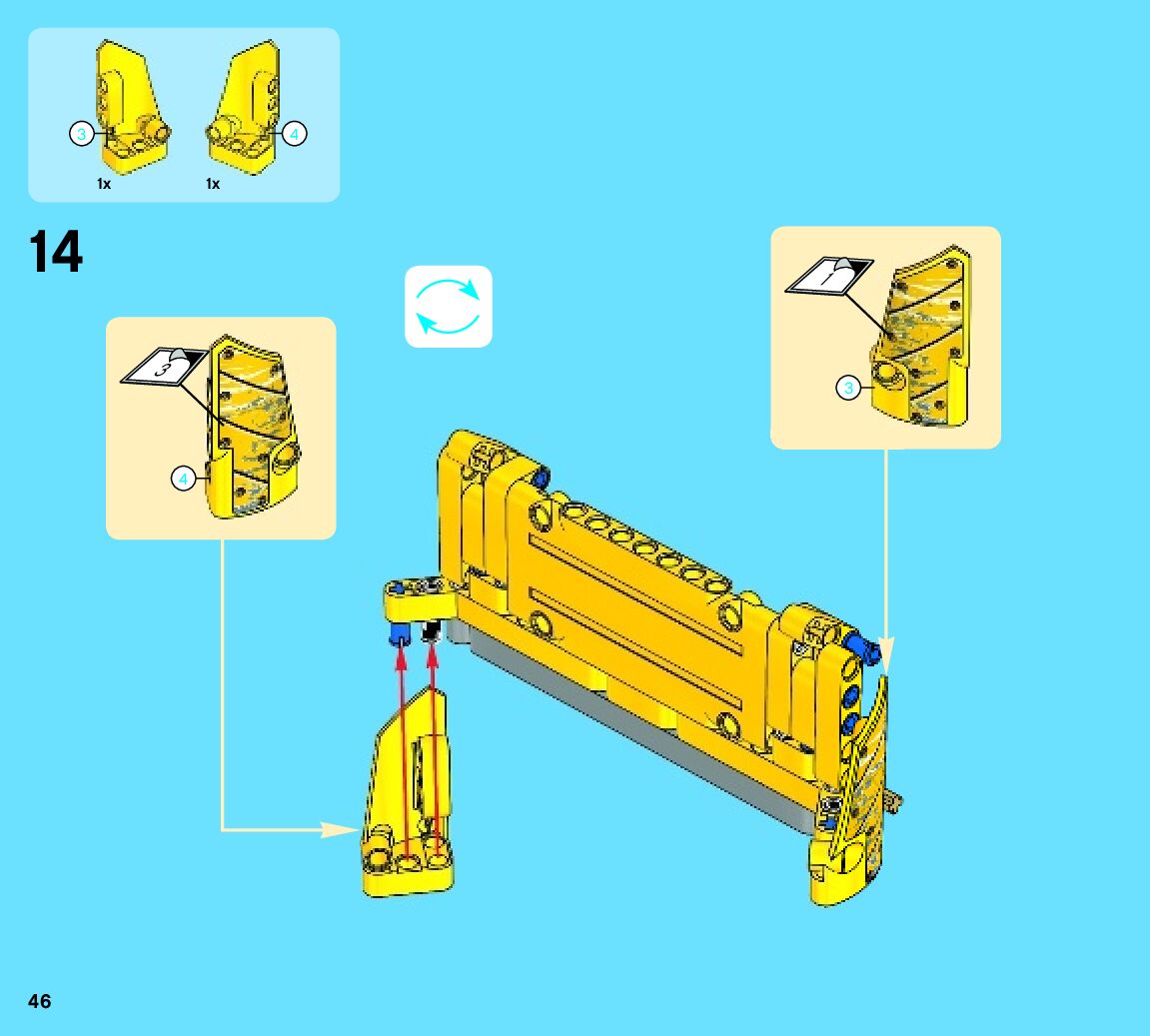 3
4
1x
1x
14
3
4
1
3
46