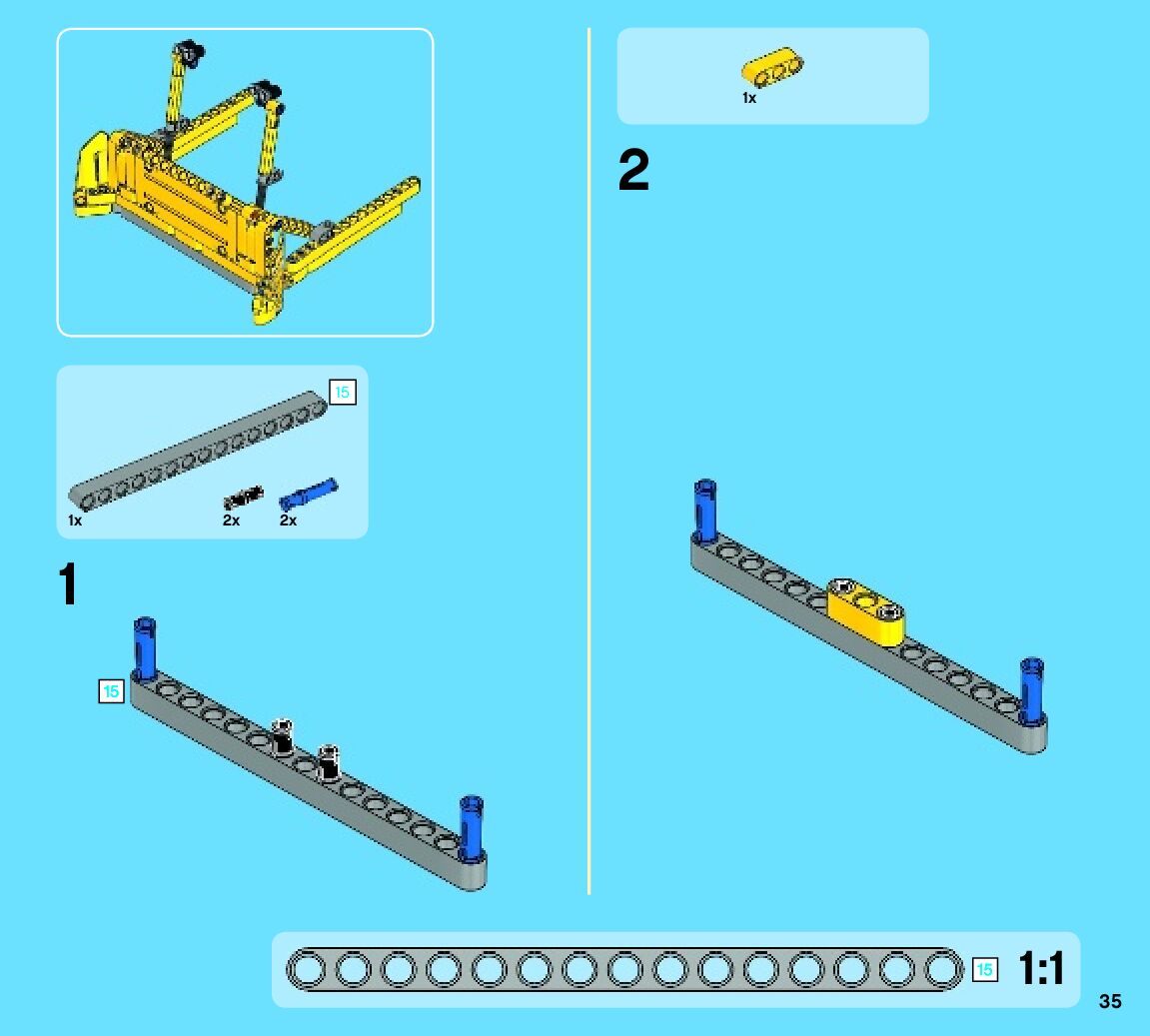 15

1x

2x

2x

1

15

1x

2

15

1:1

35