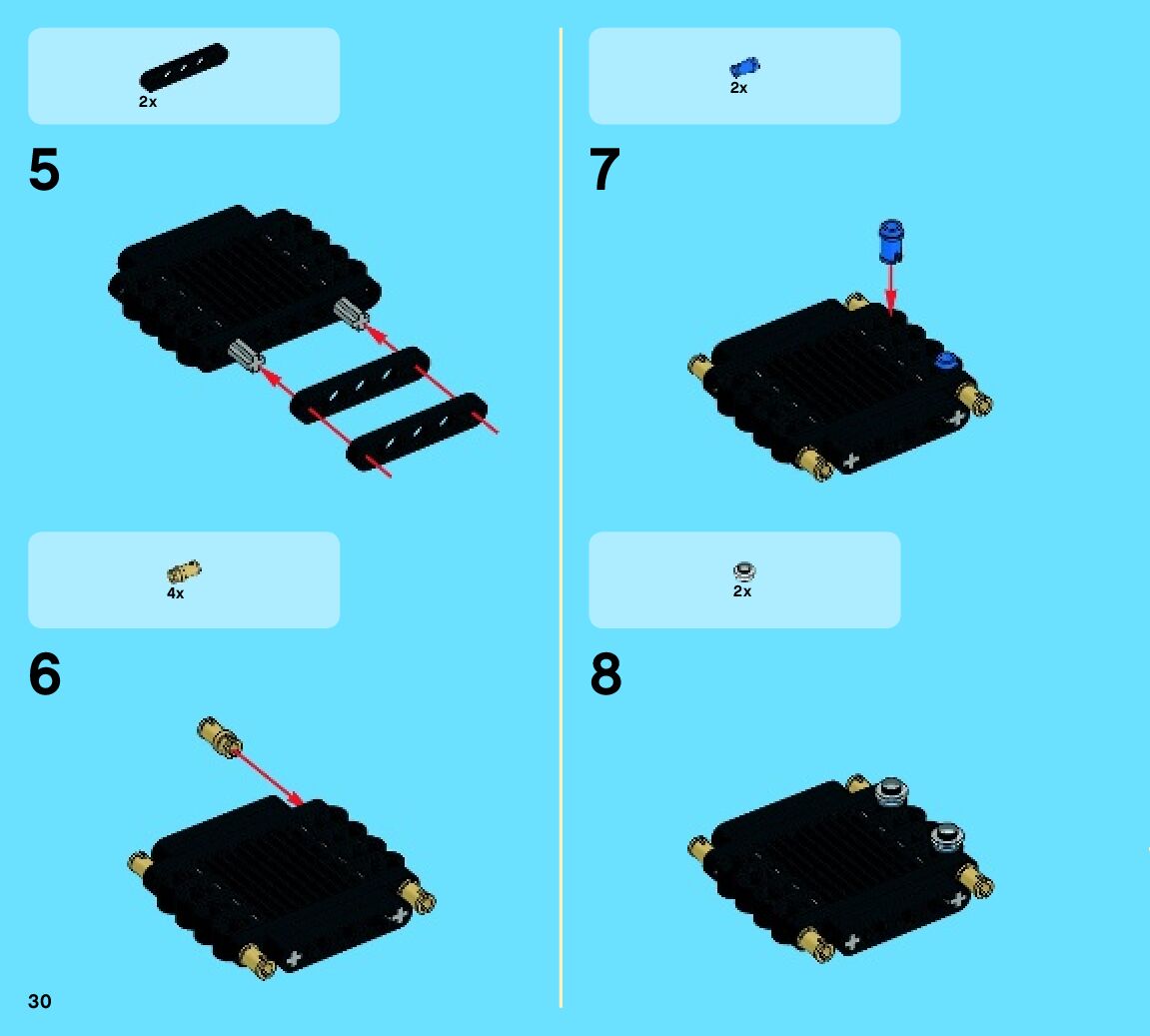 2x

5

4x

6

30

2x

7

2x

8