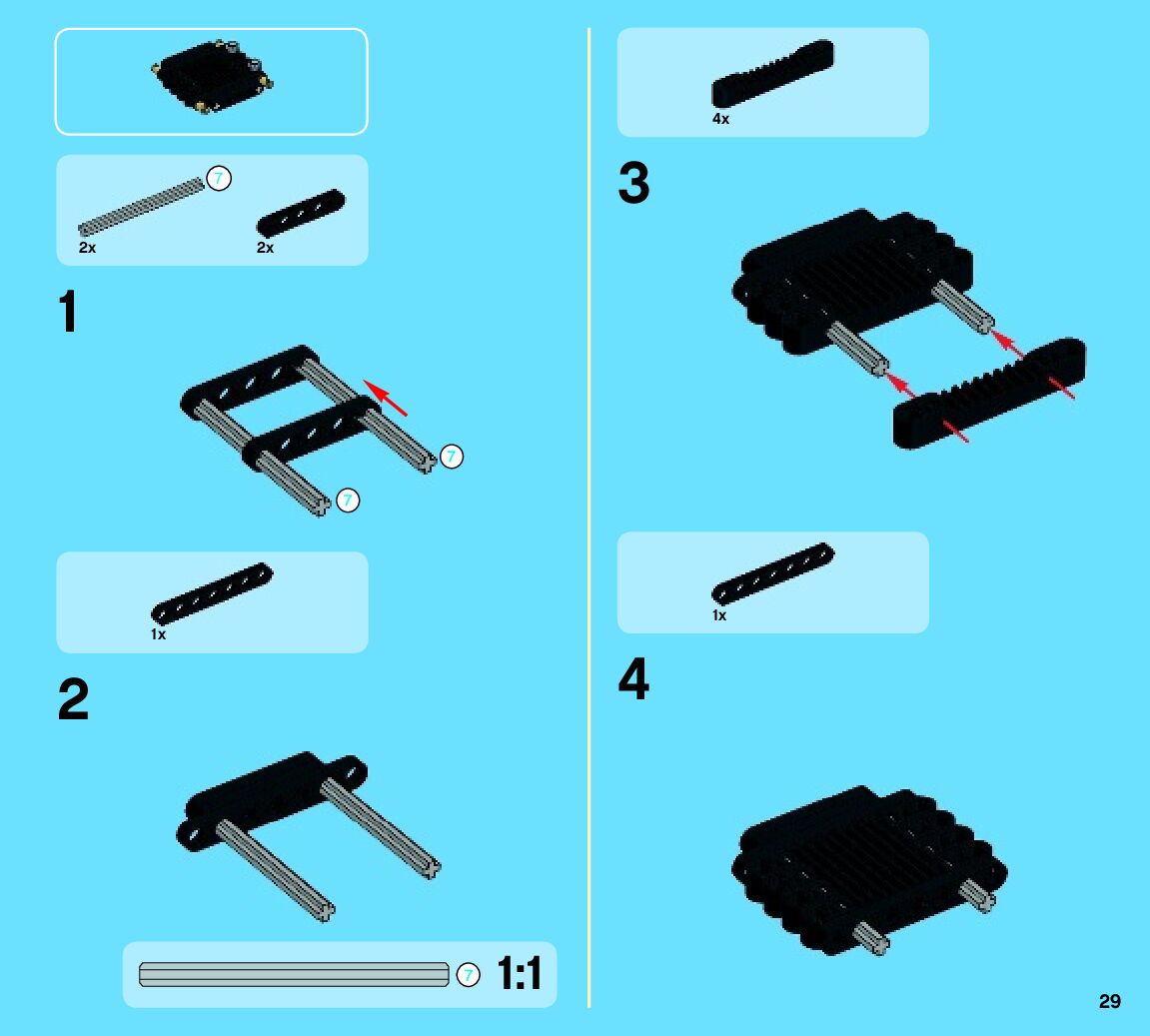 7
2x
2x

1

7
7

1x

2

7 1:1

4x

3

1x

4

29