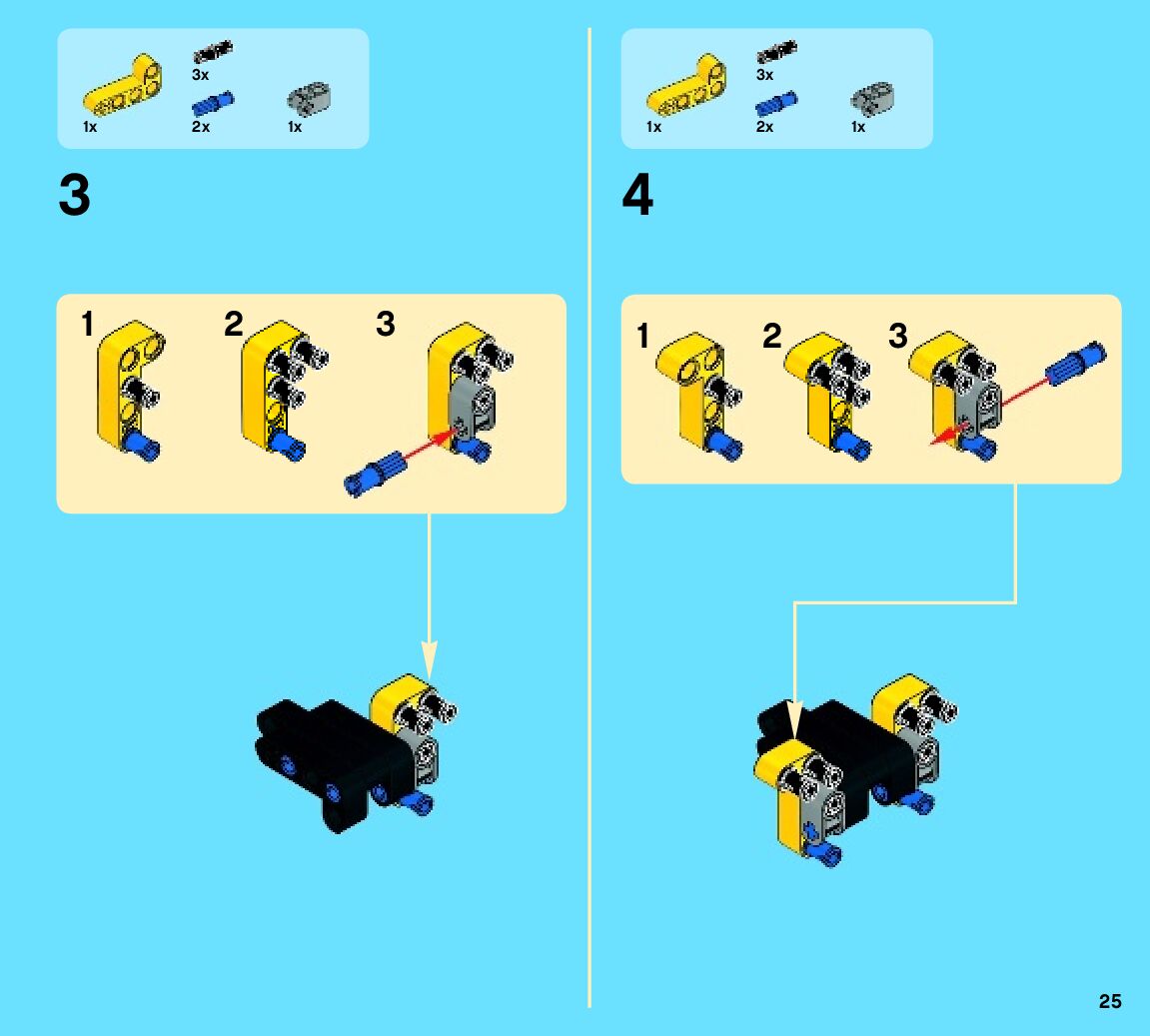 3x
1x
2x
1x

3

1
2
3

3x
1x
2x
1x

4

1
2
3

25