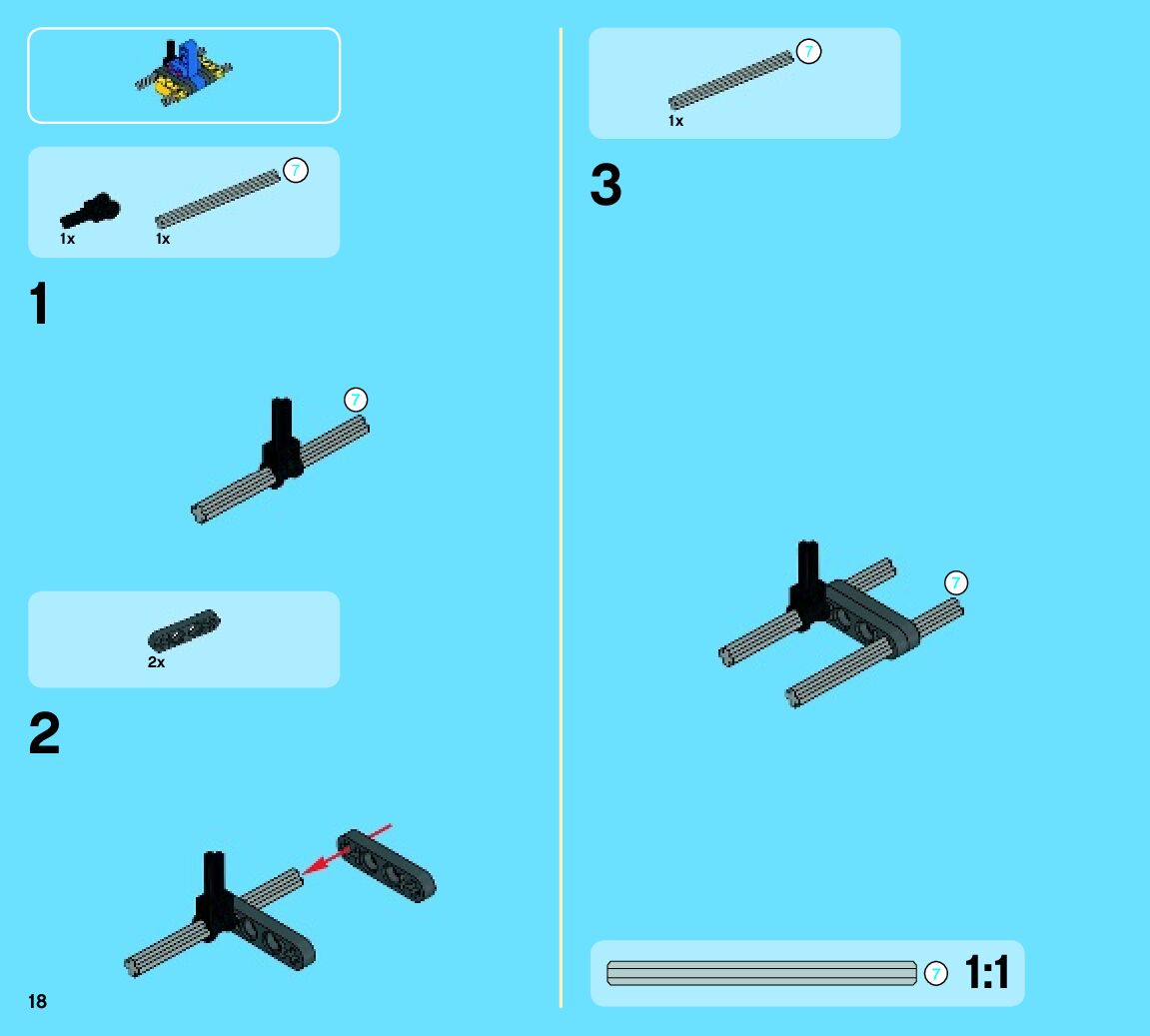 7
1x
1x

1

7

2x

2

18

7
1x

3

7

7
1:1