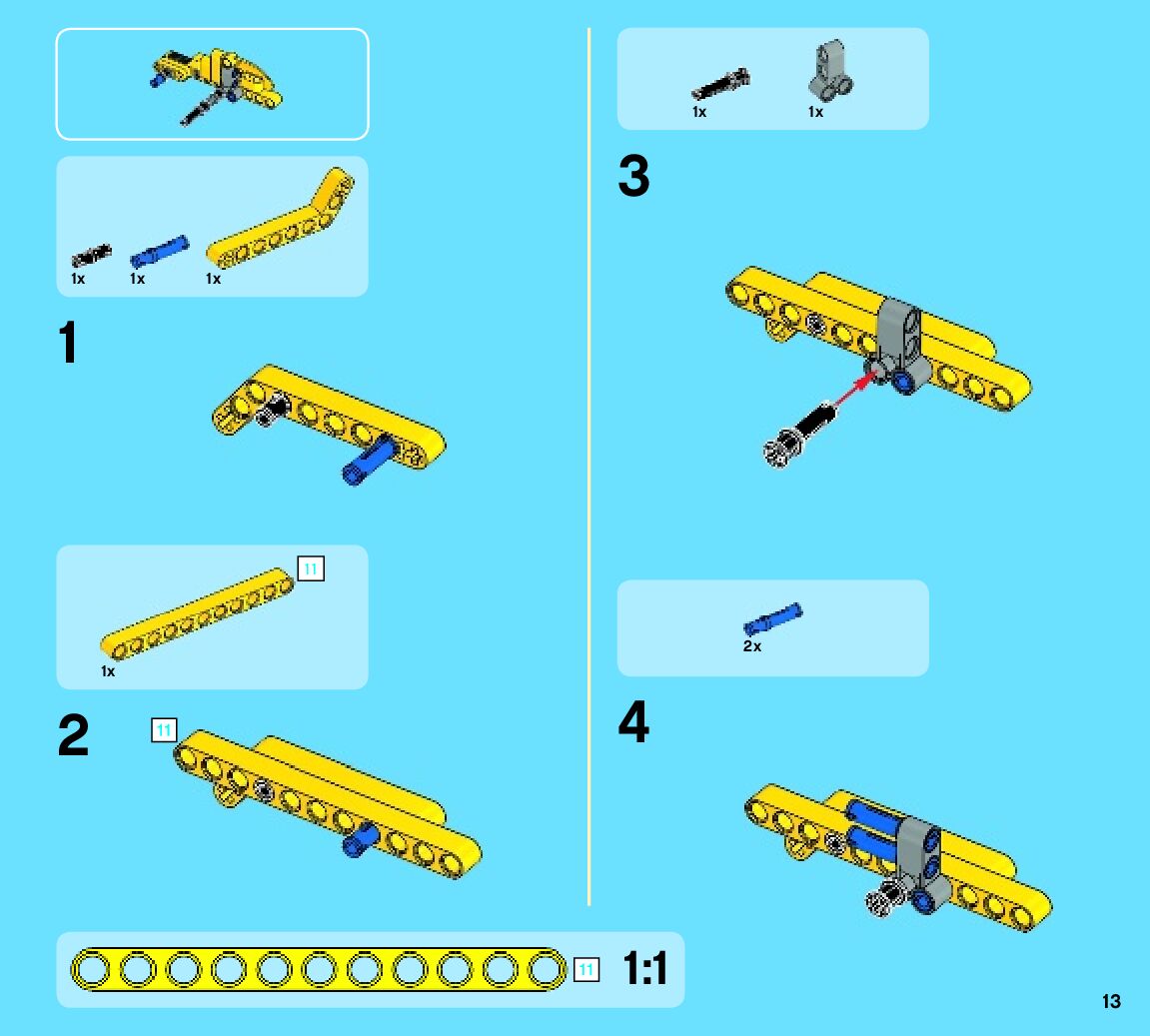 1x 1x 1x

1

11

1x

2

11

1x 1x

3

2x

4

11 1:1

13