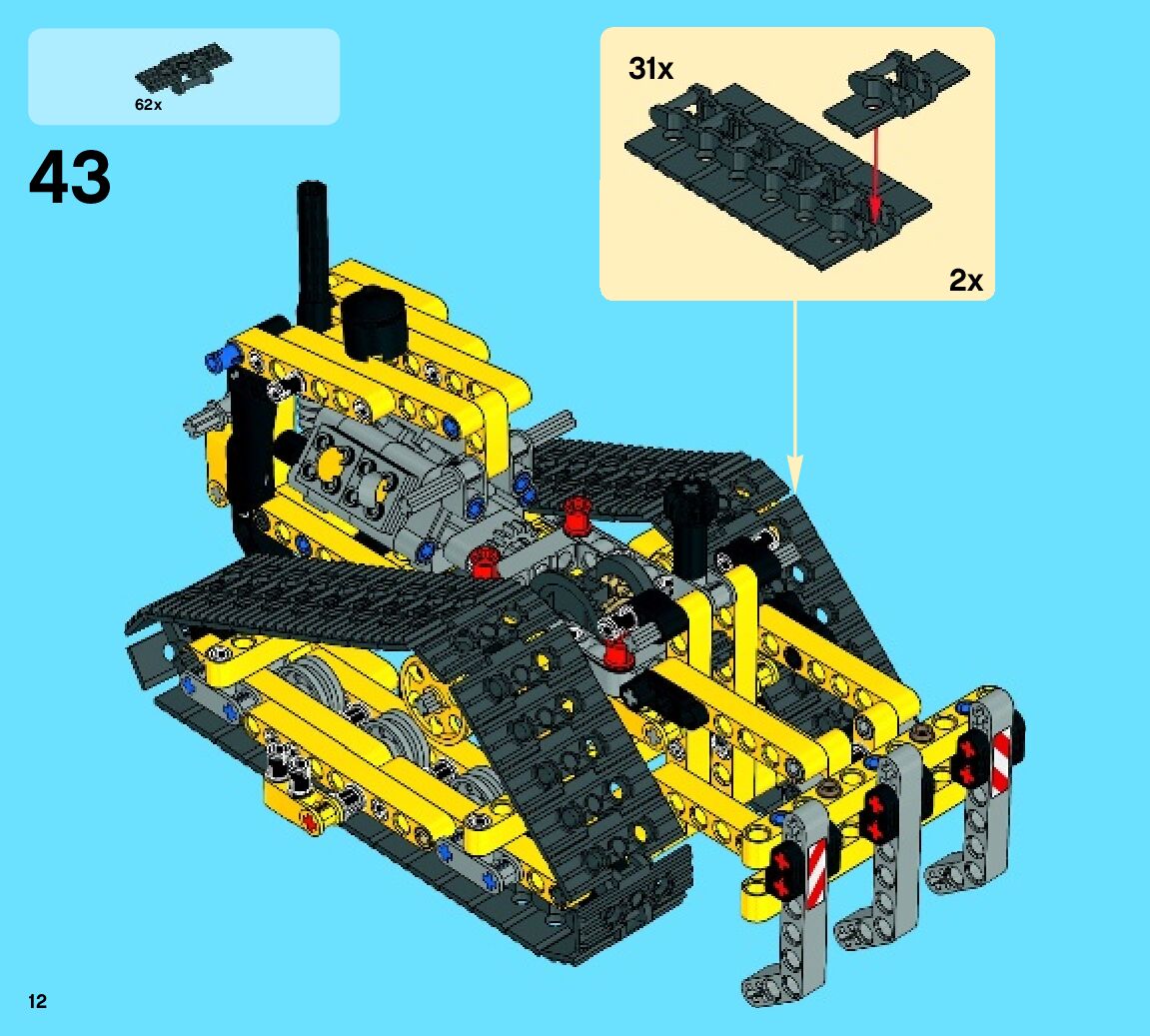 62x

43

31x

2x

12