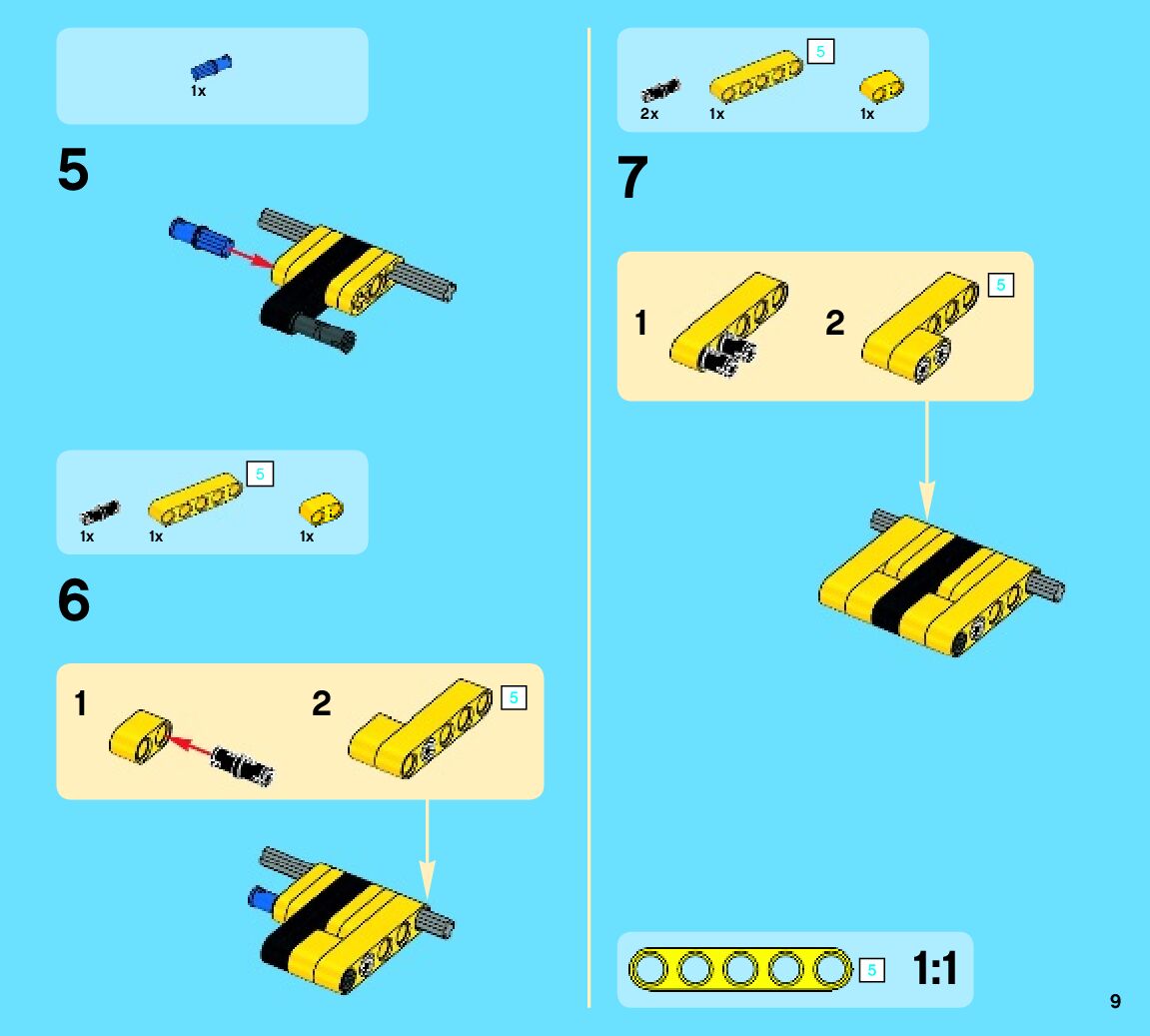 1x

5

5

1x 1x 1x

6

1

2

5

5

2x 1x 1x

7

1

2

5

5

1:1

9