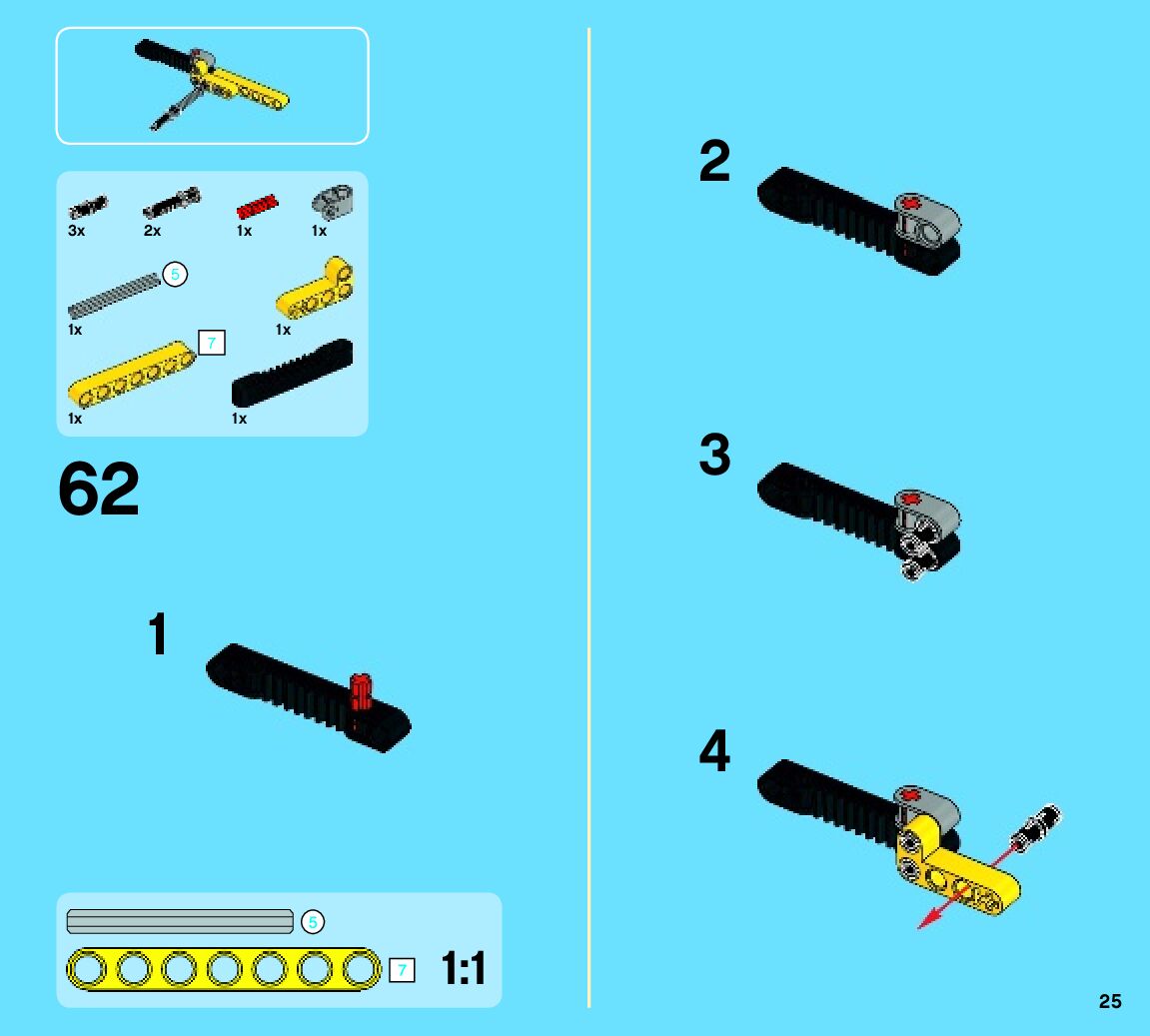 3x 2x 1x 1x

5

1x 1x

7

1x 1x

62

1

5

7 1:1

2

3

4

25