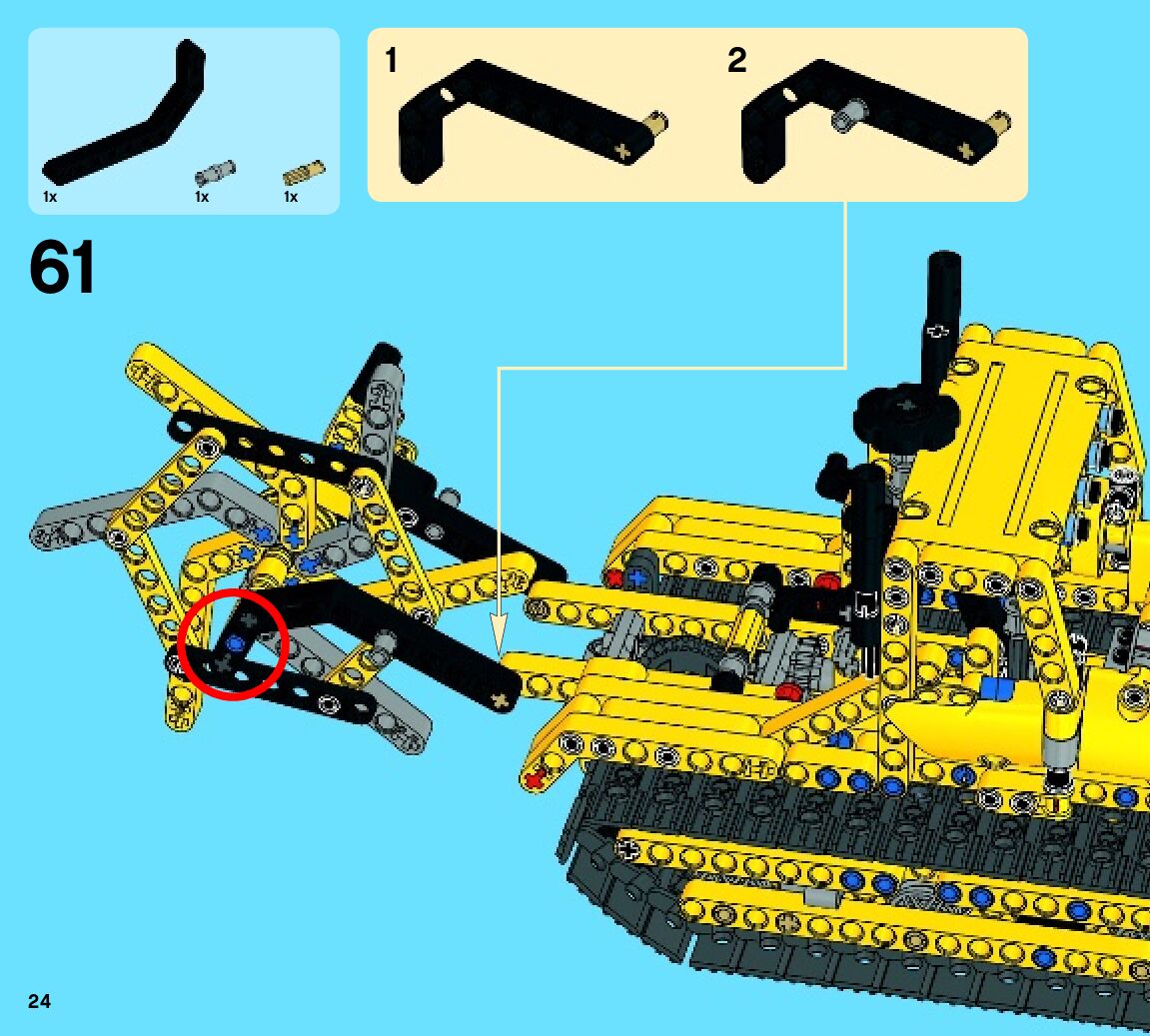 1x 1x 1x

1

2

61

24