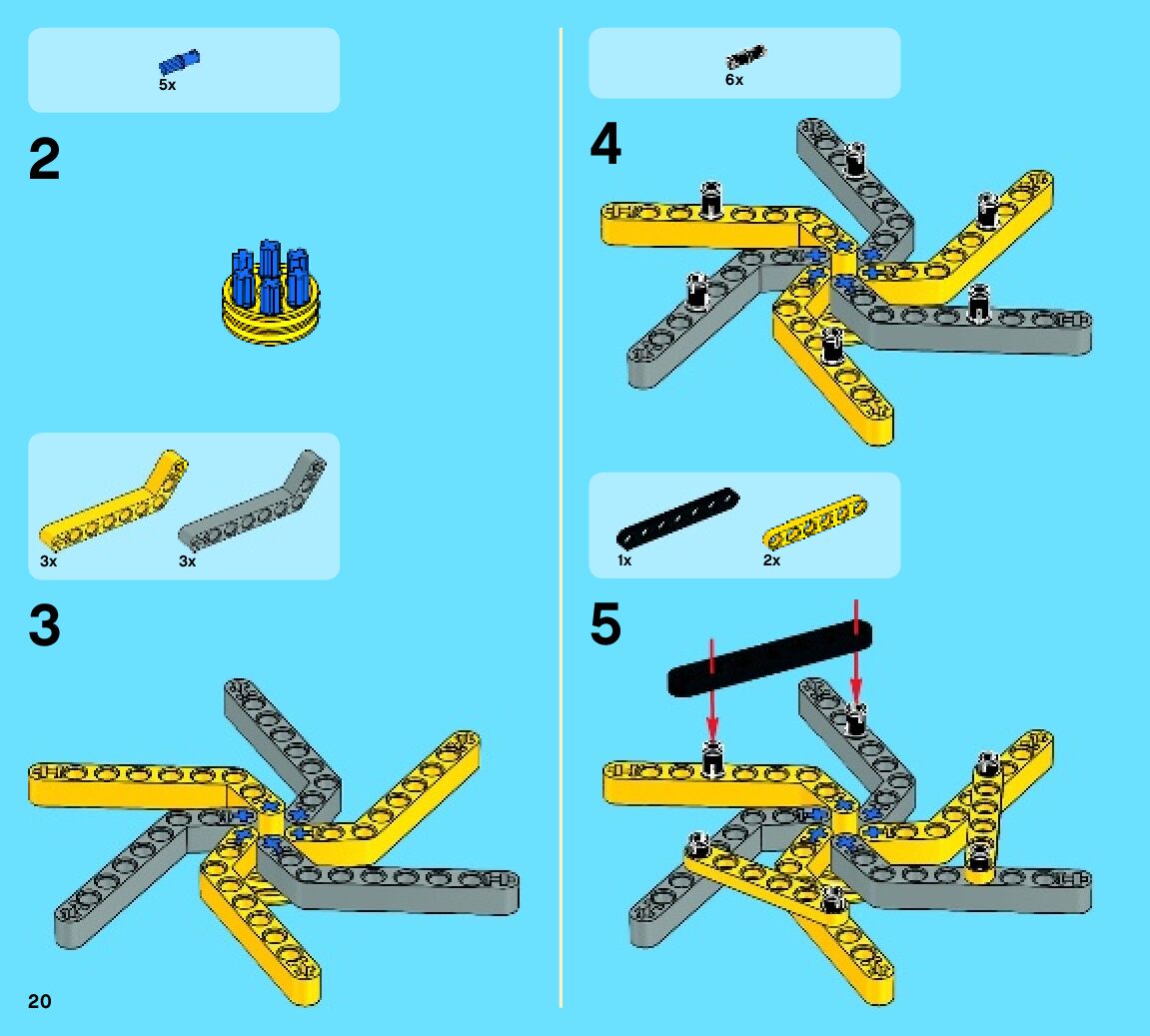 5x

2

3x 3x

3

20

6x

4

1x 2x

5