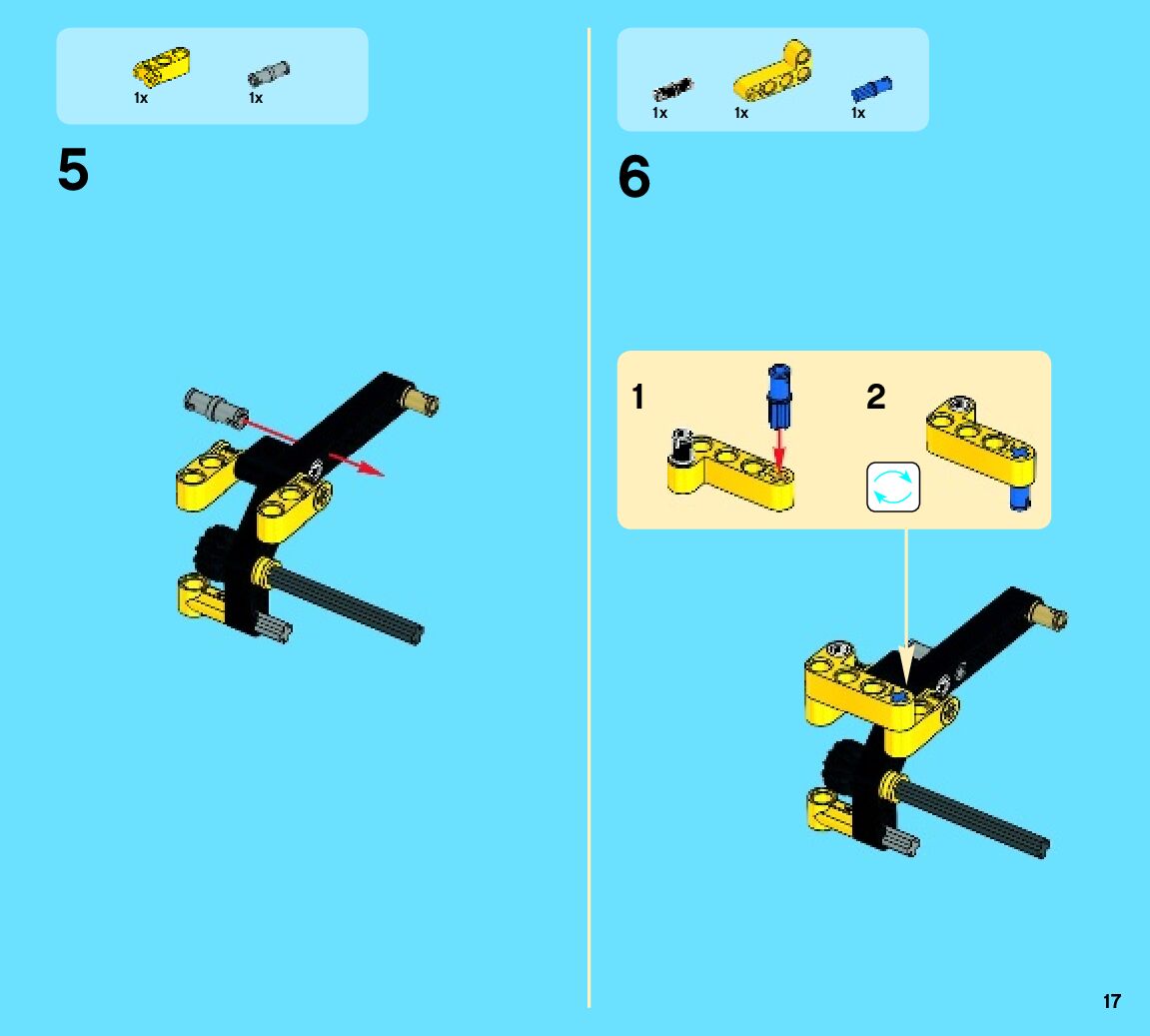 1x 1x

5

1x 1x 1x

6

1

2

17