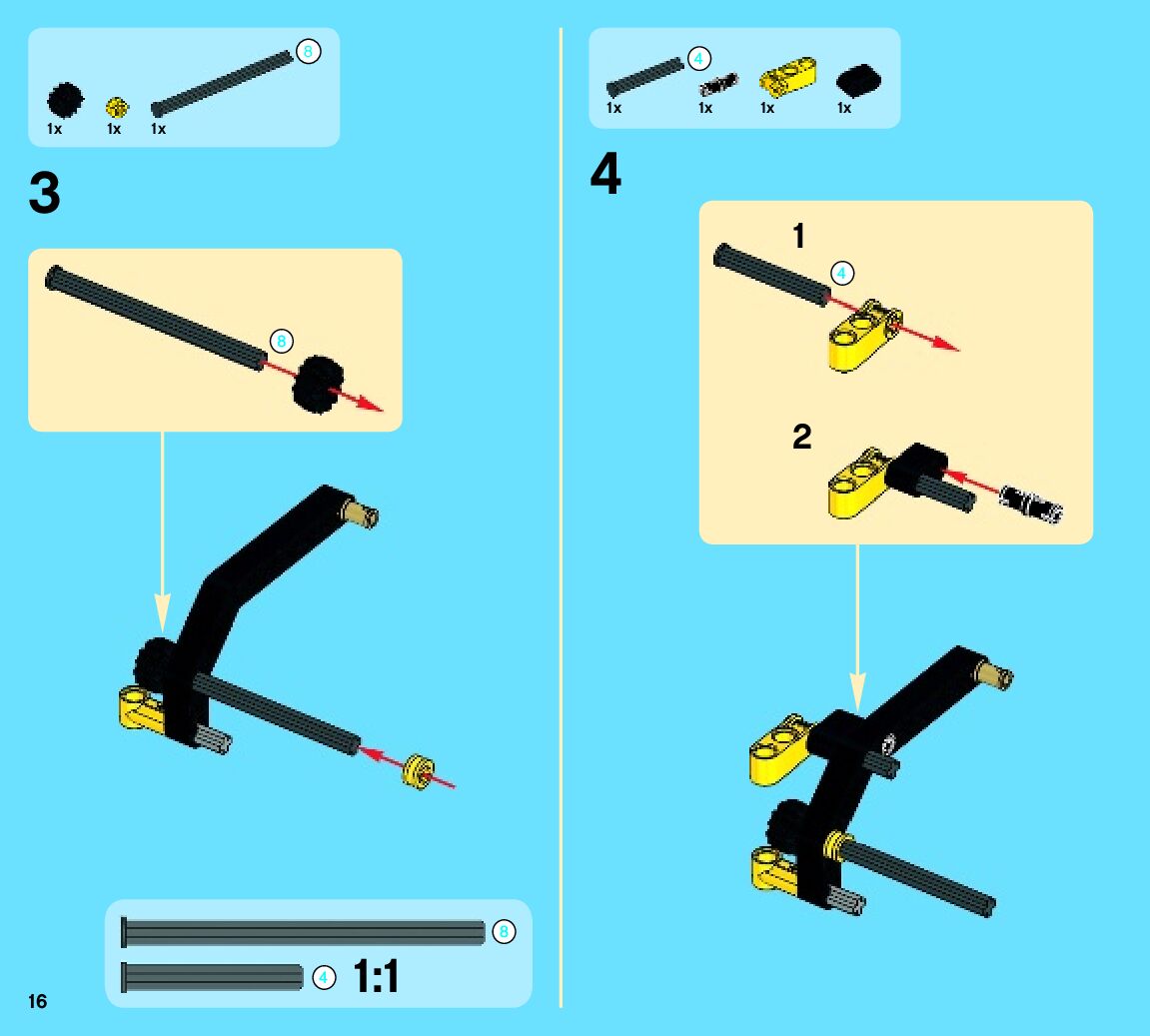 8
1x 1x 1x

3

8

8
4 1:1

16

4
1x 1x 1x 1x

4

1
4

2