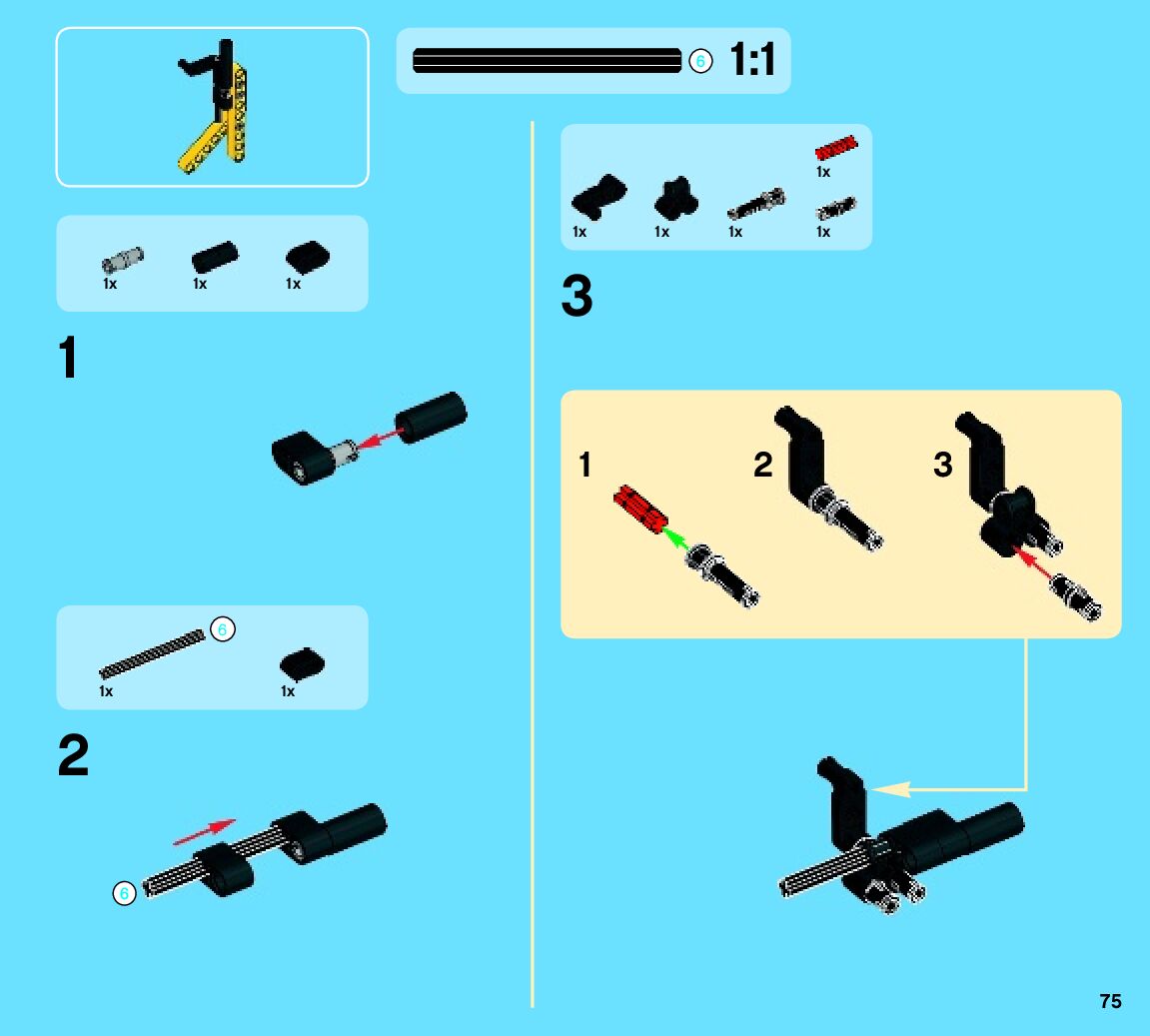 6 1:1

1x 1x 1x

1

6

1x 1x

2

6

1x

1x 1x 1x 1x

3

1 2 3

75