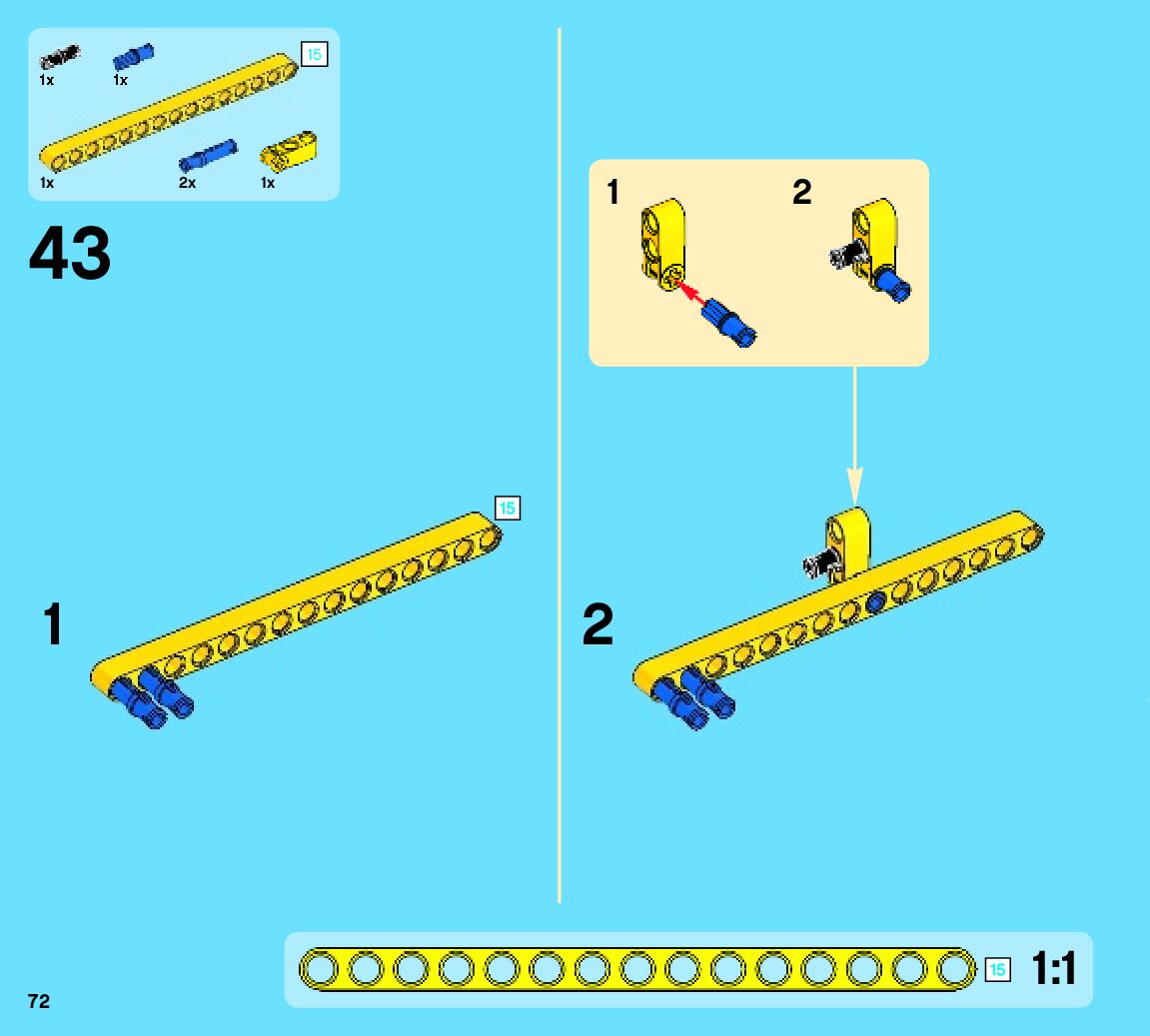 1x 1x
15
1x 2x 1x

43

15

1

1 2

2

15 1:1

72