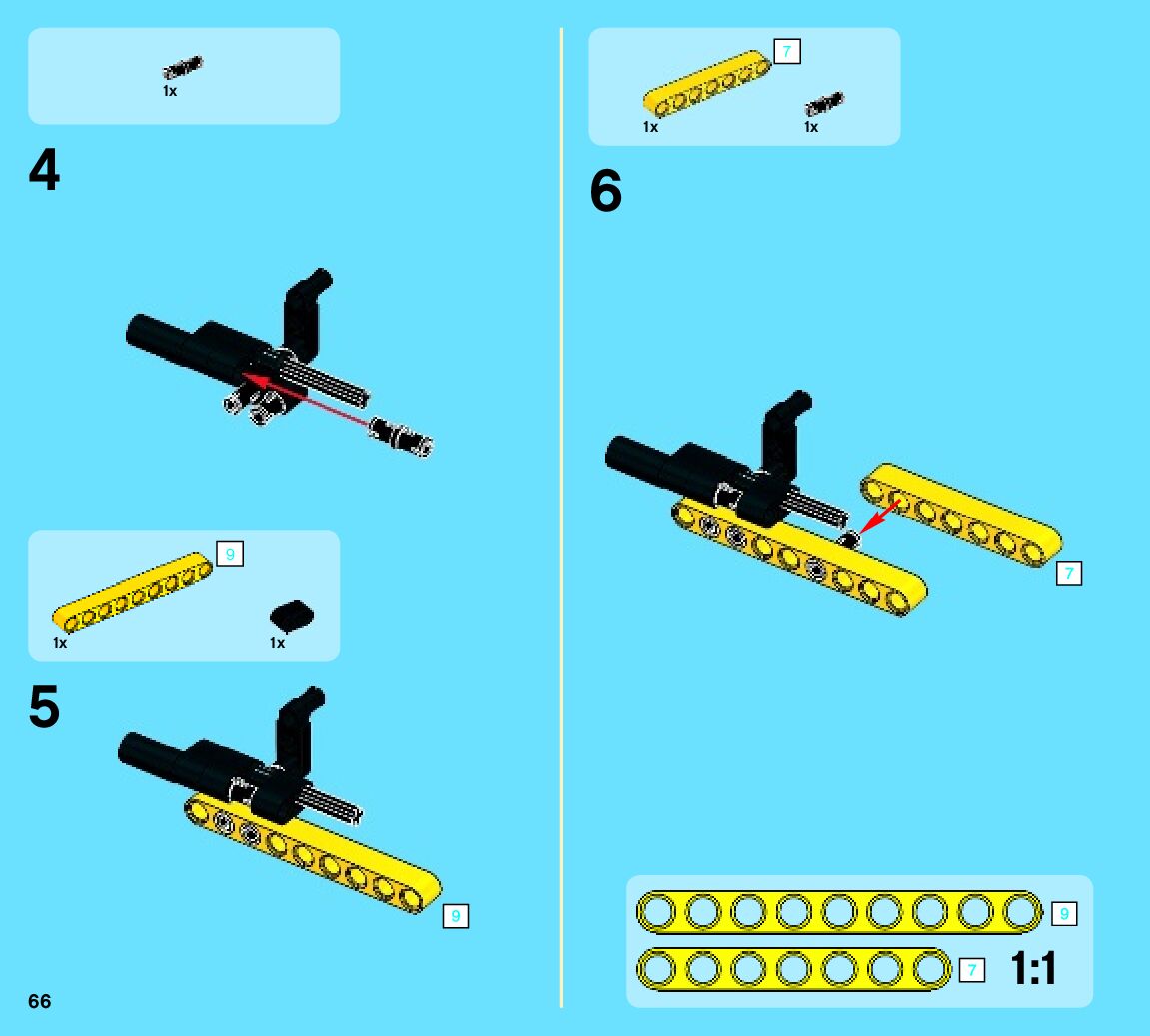 1x

4

9

1x

1x

5

9

66

7

1x

1x

6

7

9

7

1:1