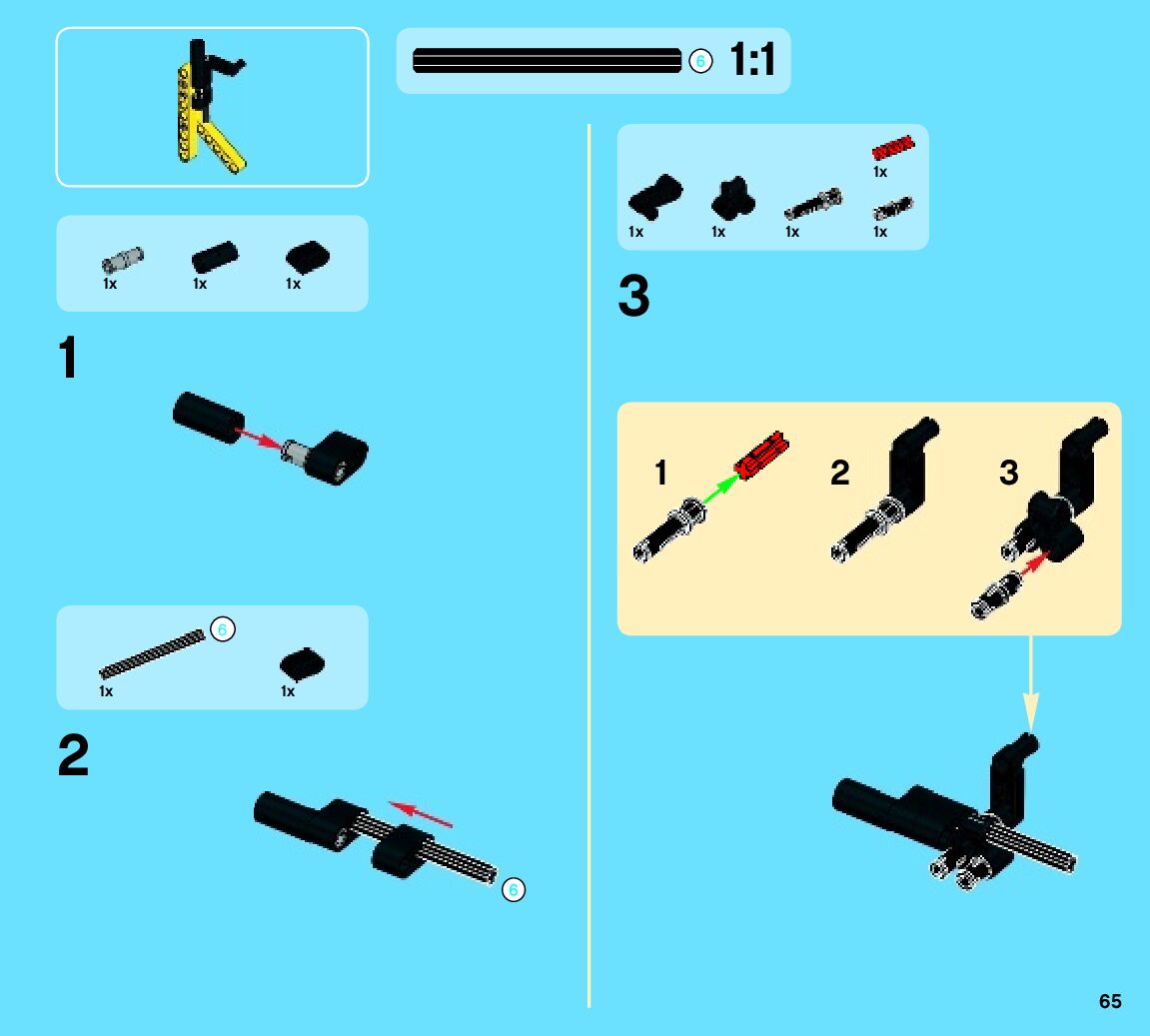 6 1:1

1x 1x 1x

1

6

1x 1x

2

6

1x

1x 1x 1x 1x

3

1 2 3

65