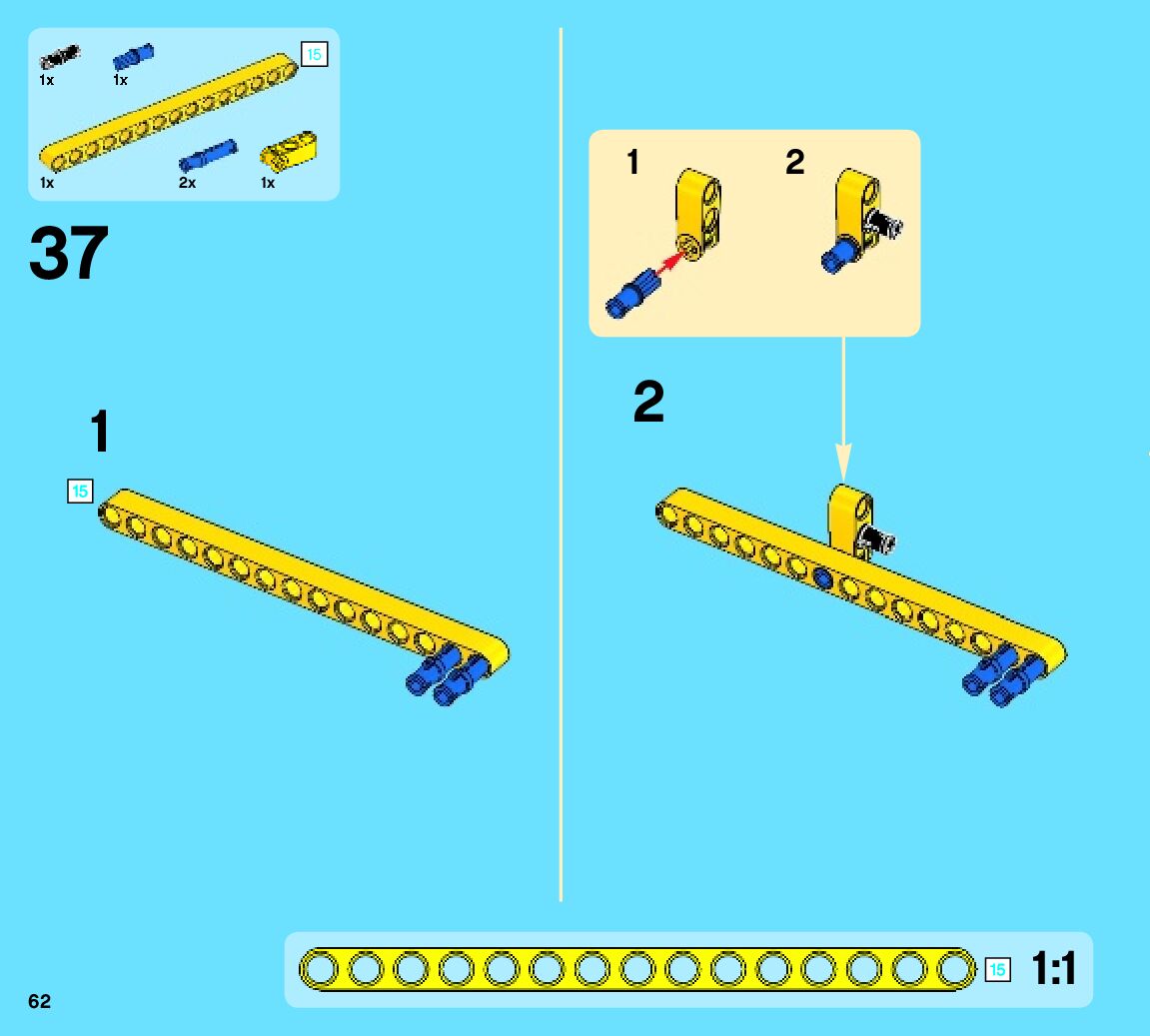 1x 1x
15
1x 2x 1x

37

1
15

1 2

2

15 1:1

62