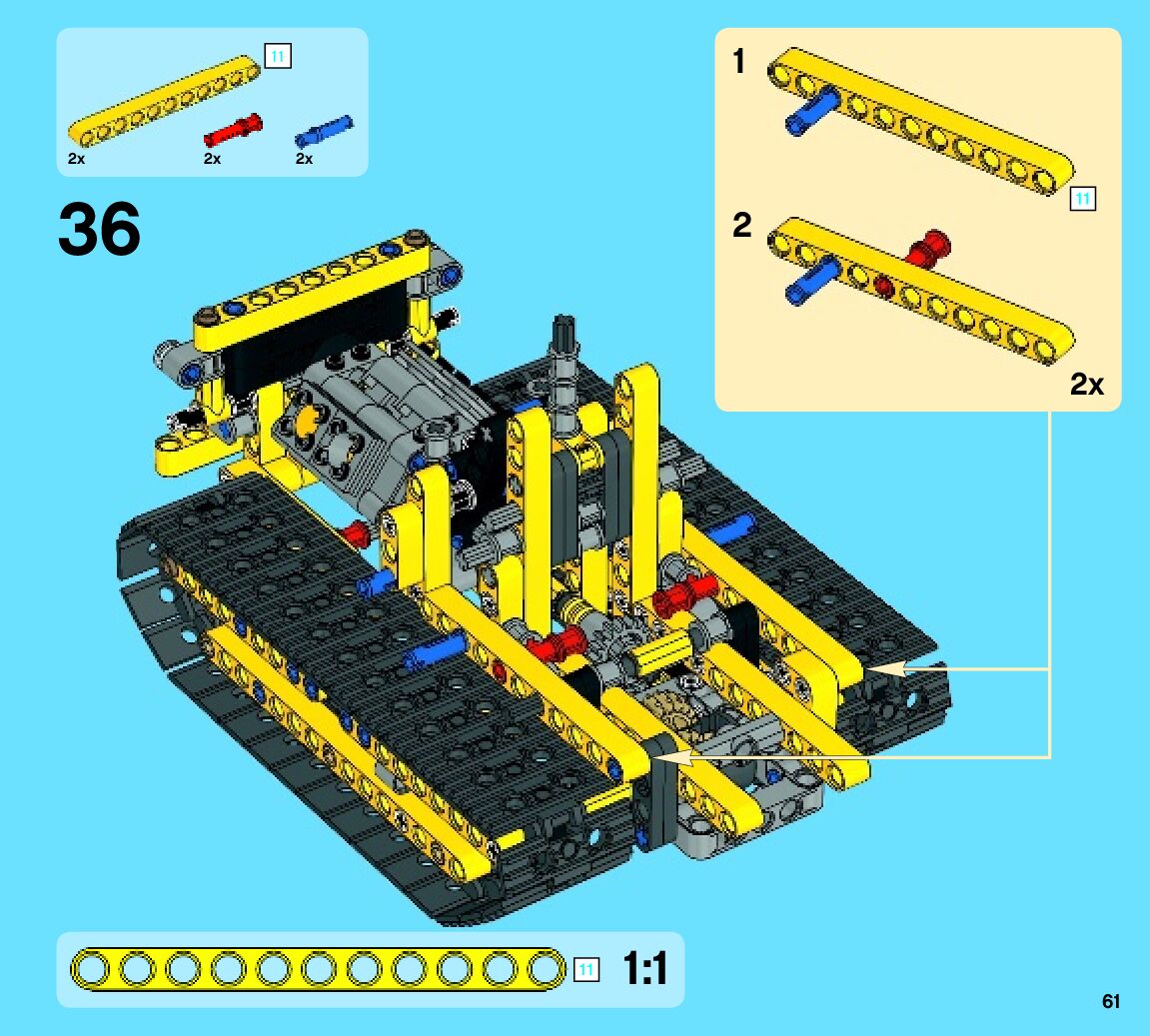 11
2x
2x
2x

36

1
11

2

2x

11
1:1

61