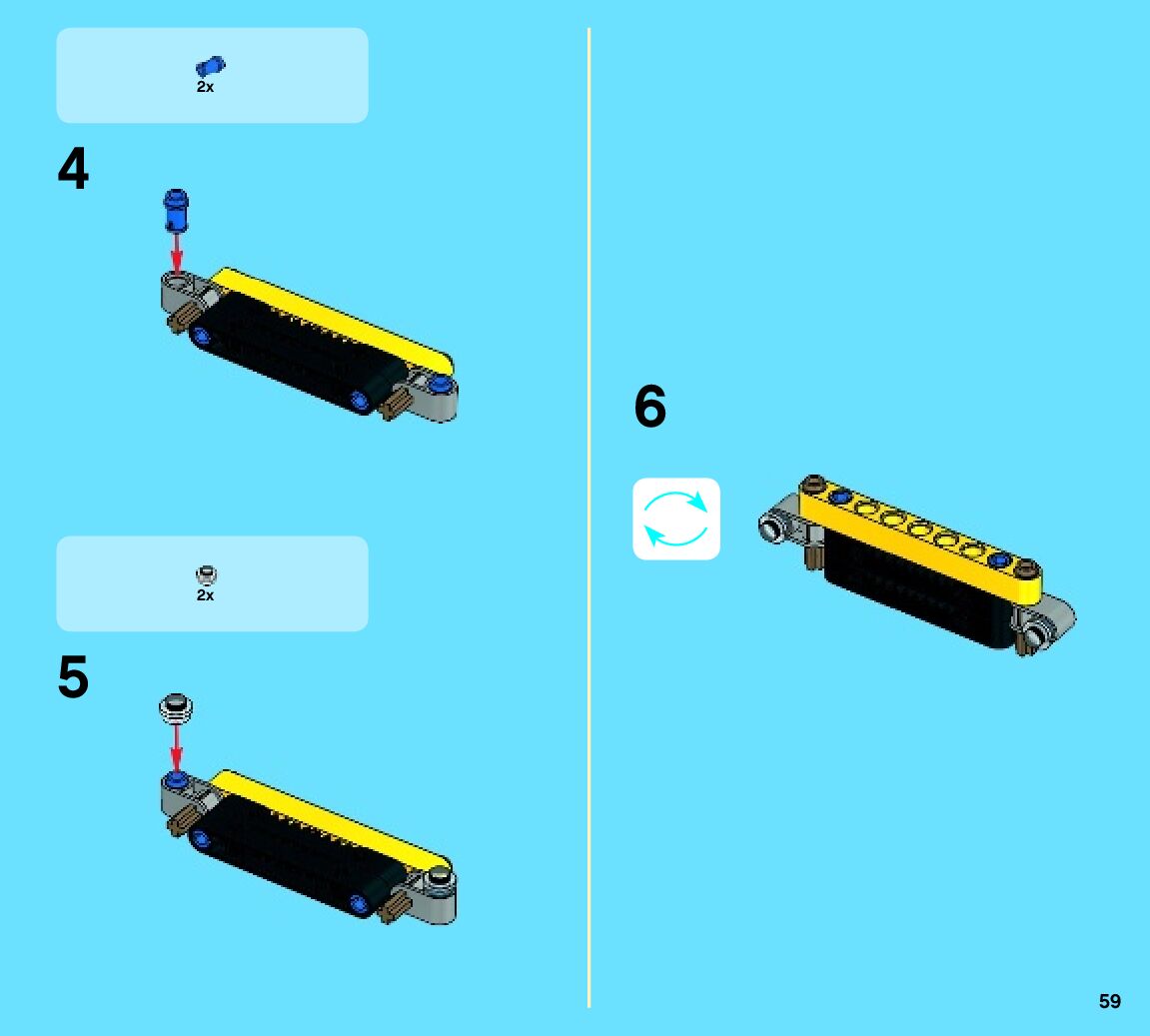 2x

4

2x

5

6

59