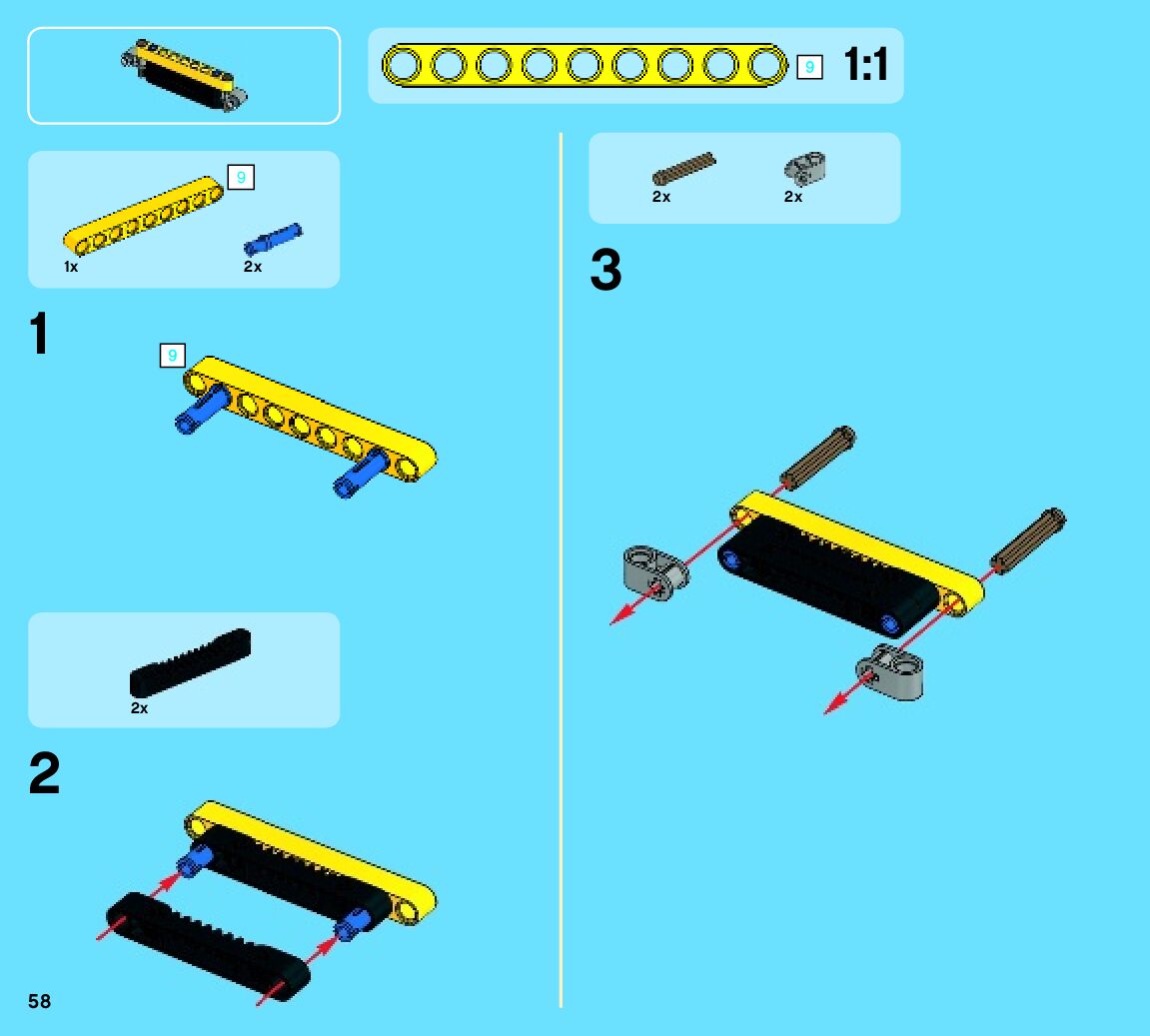 9 1:1

9

1x 2x

1

9

2x

2

2x 2x

3

58