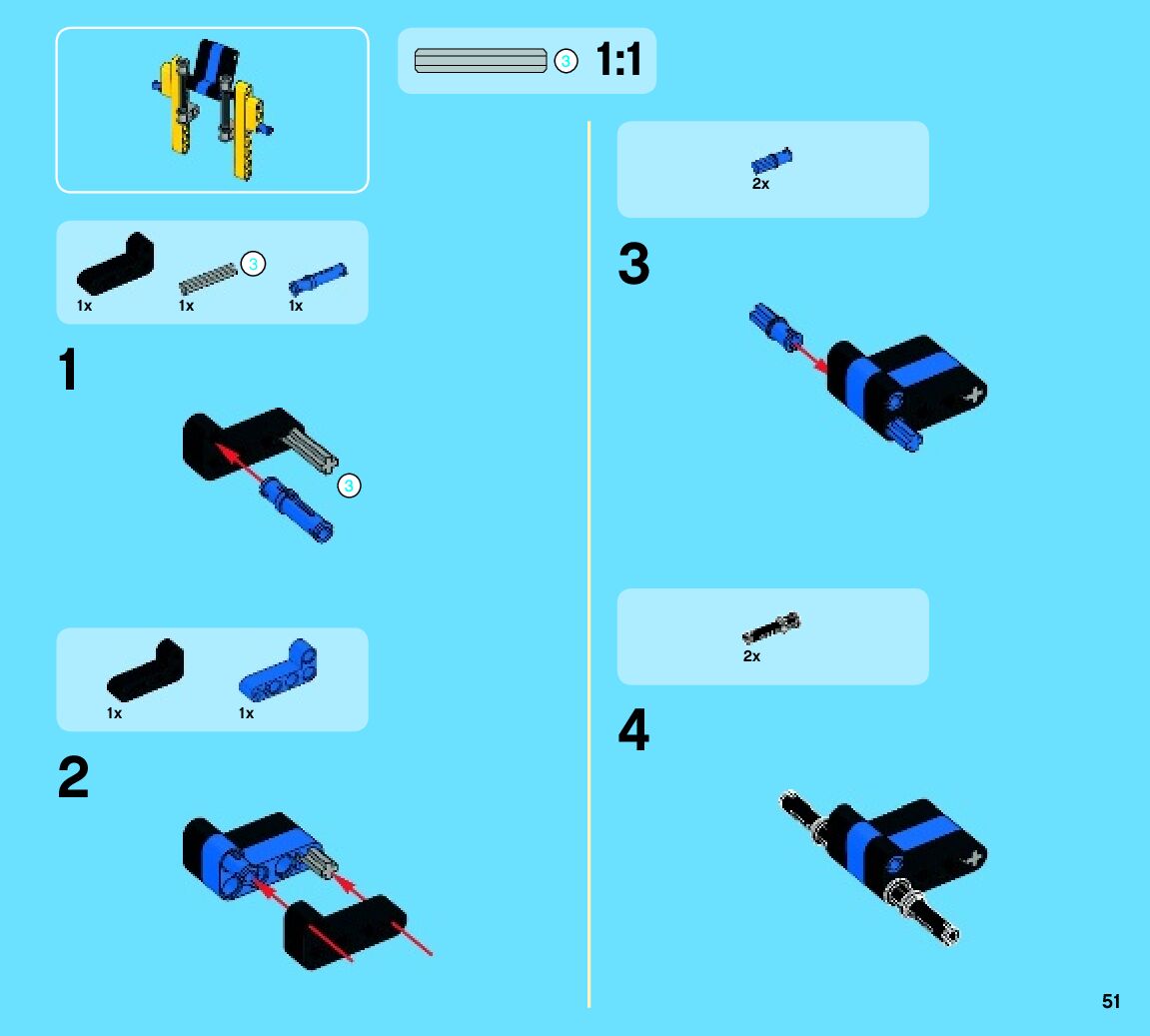 3 1:1

1x 3 1x 1x

1

3

1x 1x

2

2x

3

2x

4

51