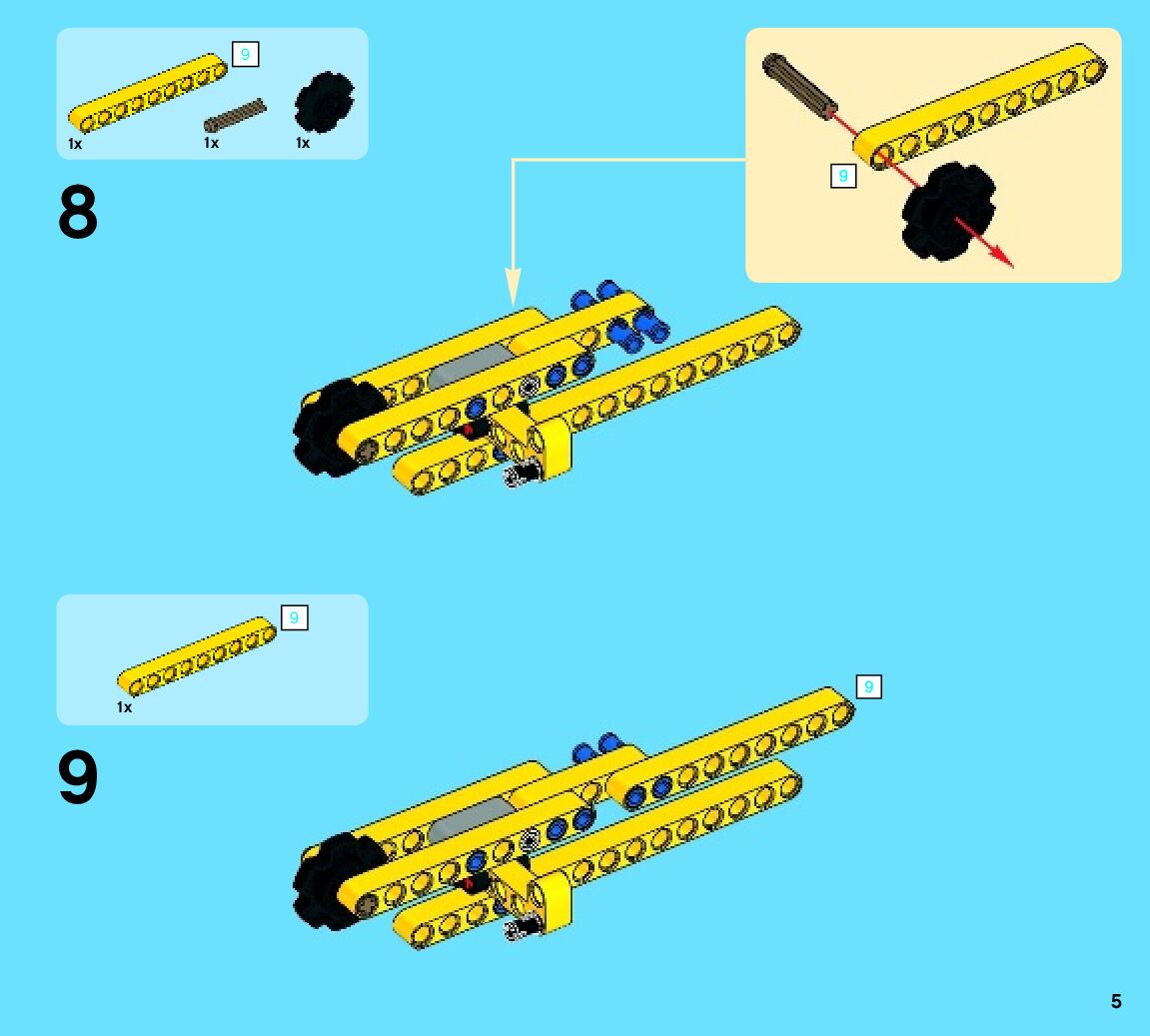 9

1x 1x 1x

8

9

9

1x

9

9

5