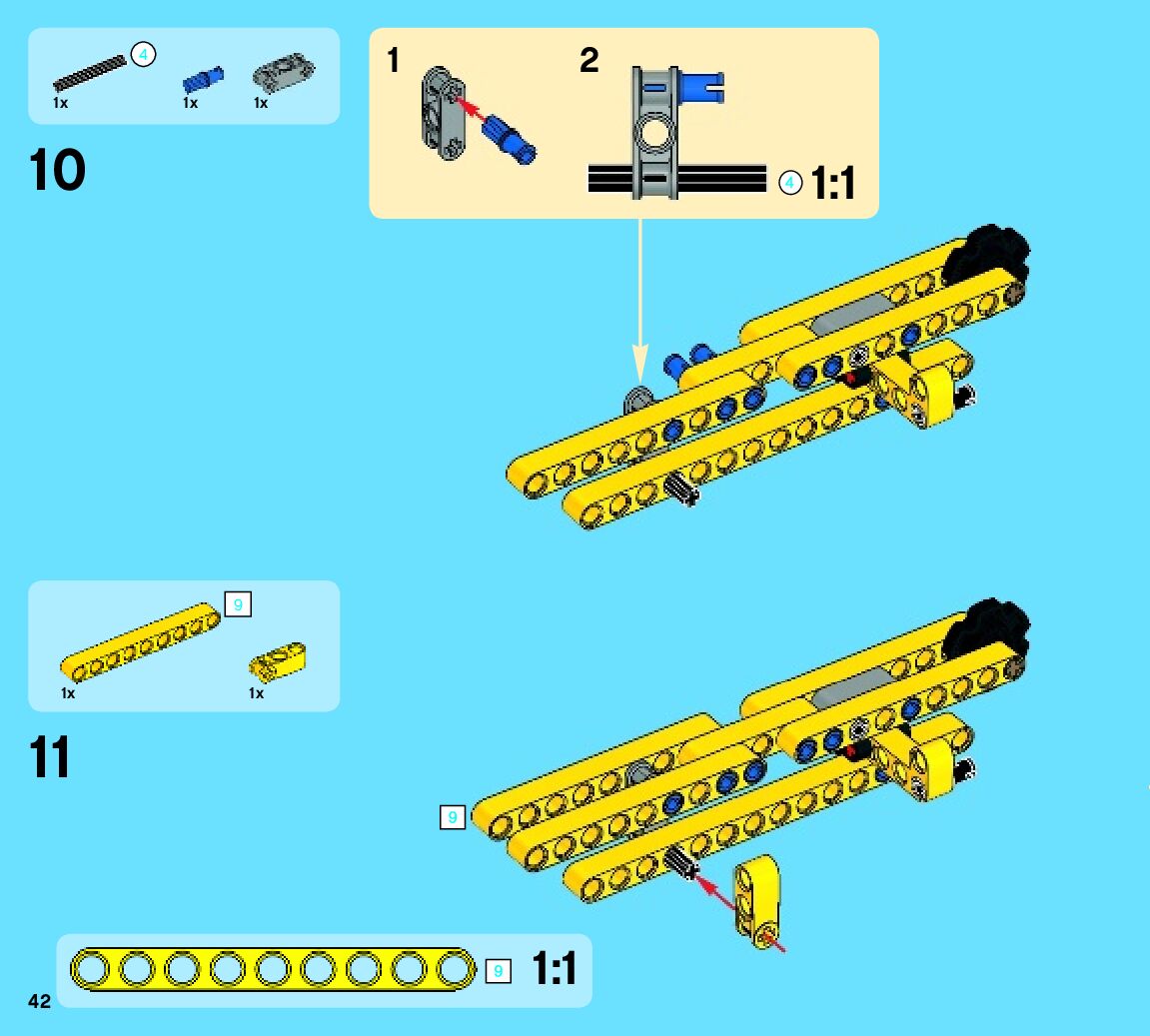 4
1x 1x 1x

10

1

2

4 1:1

9

1x 1x

11

9

9 1:1

42