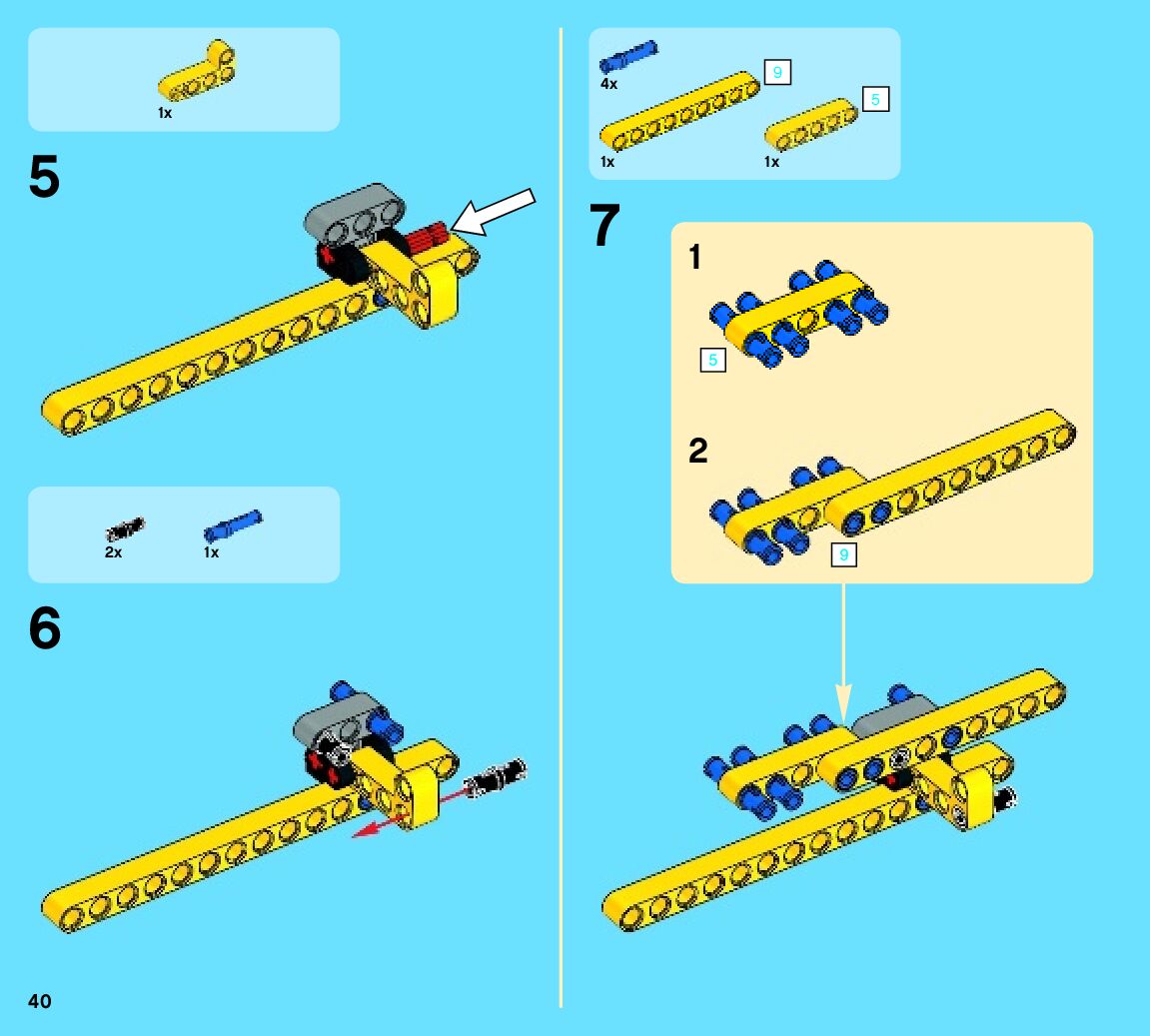 1x

5

2x 1x

6

40

4x
9
5
1x 1x

7

1
5

2
9