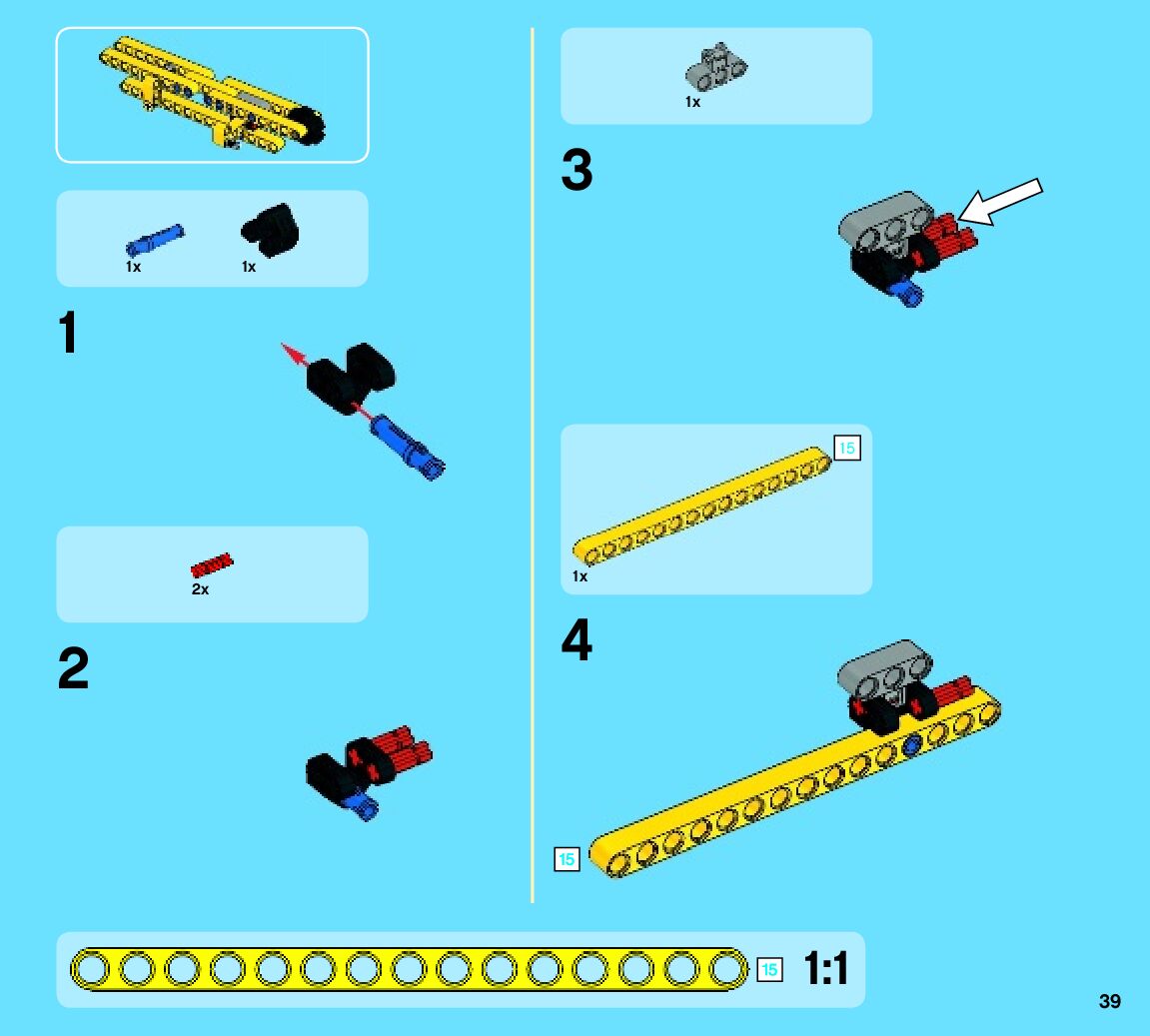 1x 1x

1

2x

2

1x

3

15

1x

4

15

15 1:1

39