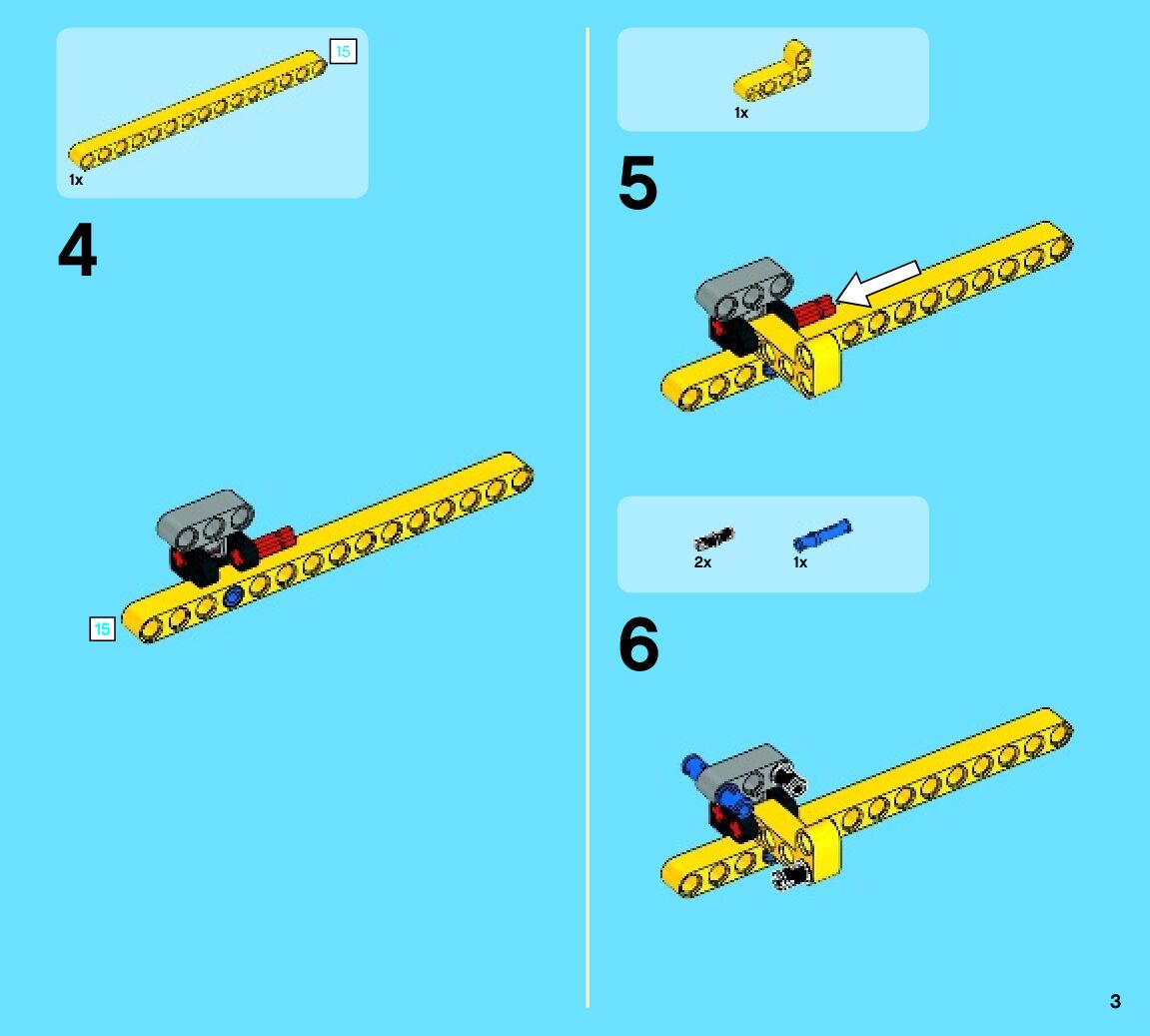 15

1x

4

15

1x

5

2x

1x

6

3