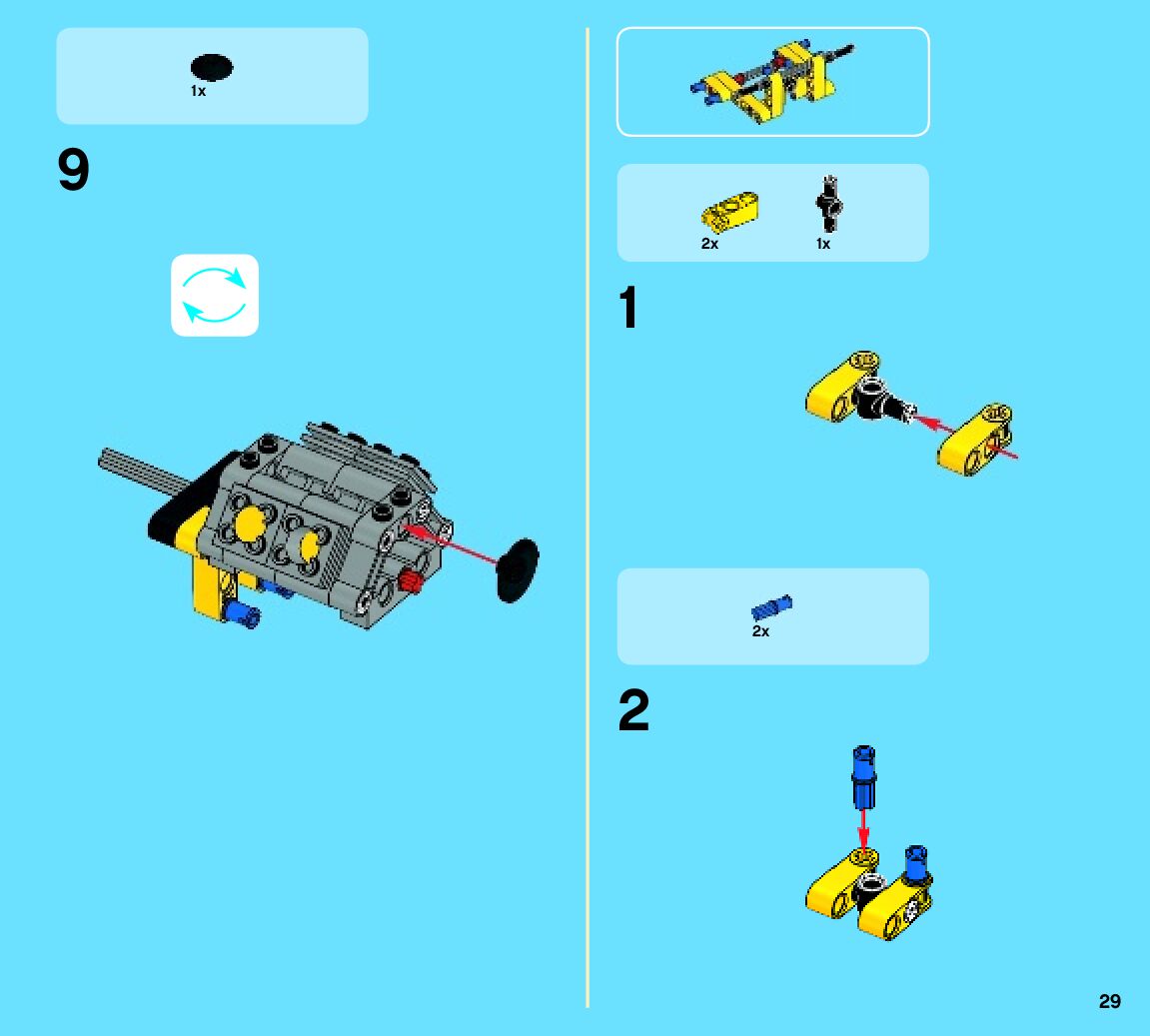 1x

9

2x 1x

1

2x

2

29