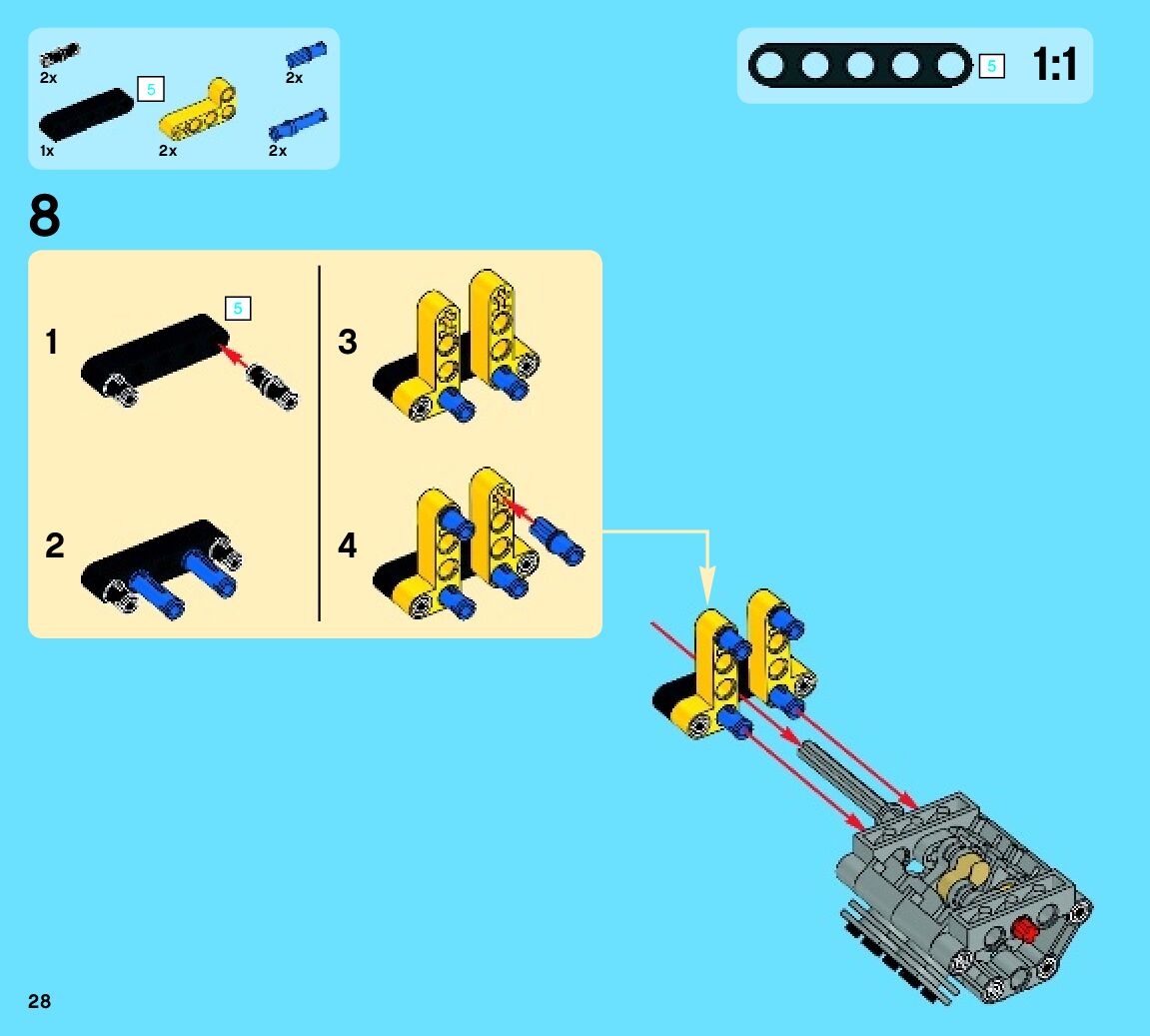 2x
5
2x
1x
2x
2x

5 1:1

8

1
5

2

3

4

28